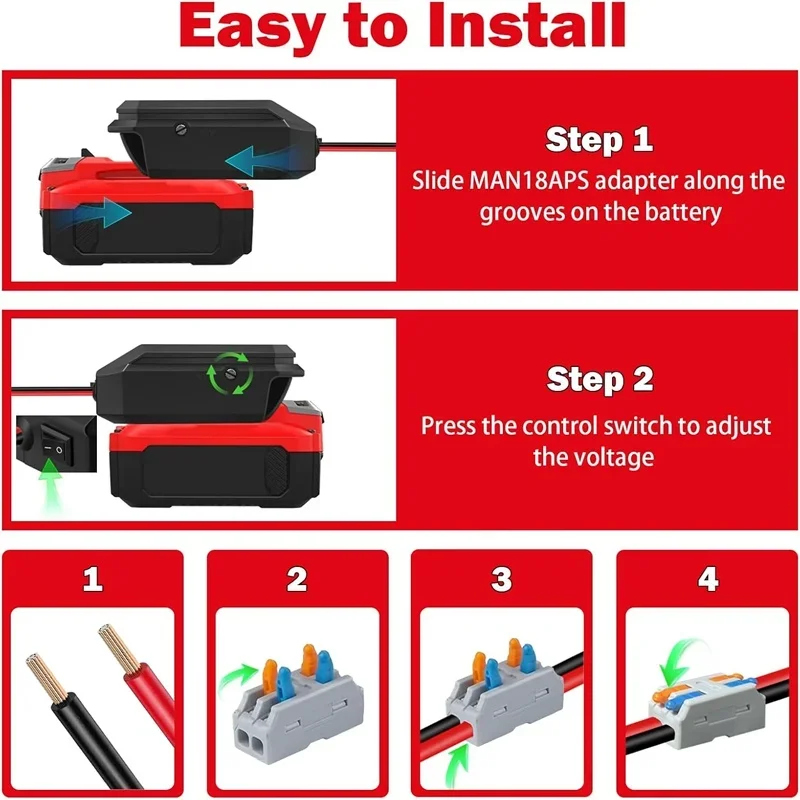 Easy to Install

Step 1
Slide MAN18APS adapter along the grooves on the battery

Step 2
Press the control switch to adjust the voltage

1

2

3

4