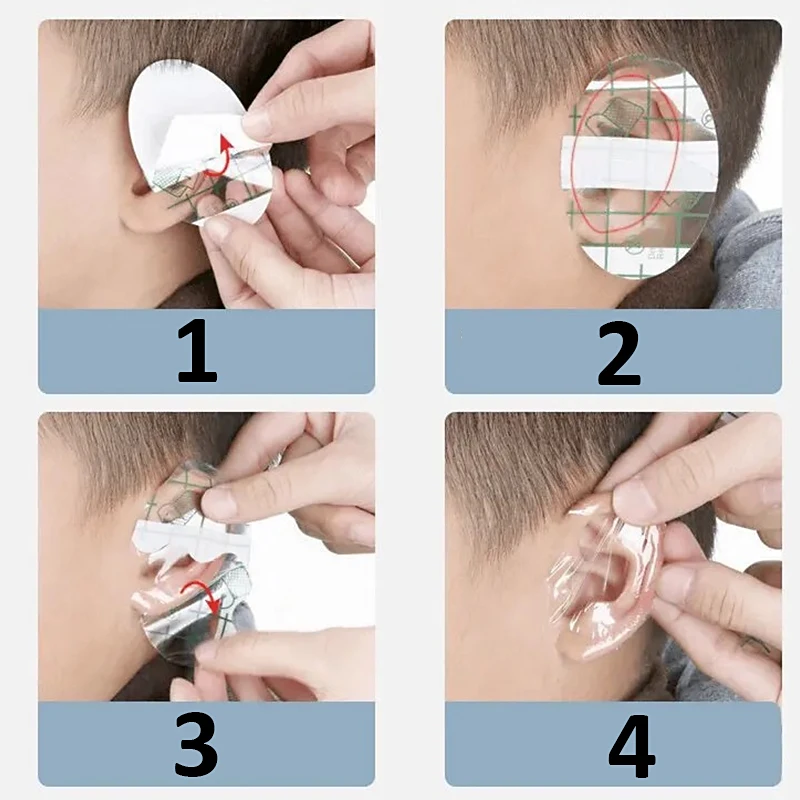 1

2

3

4