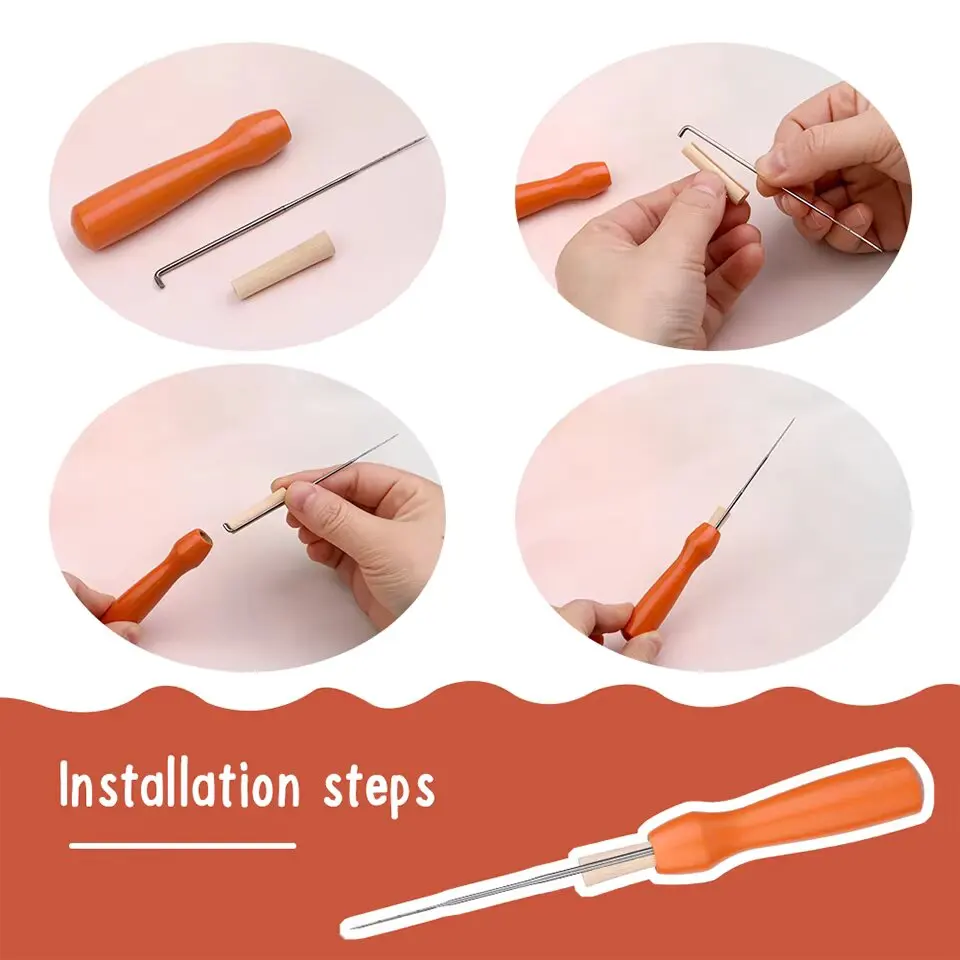 Installation steps