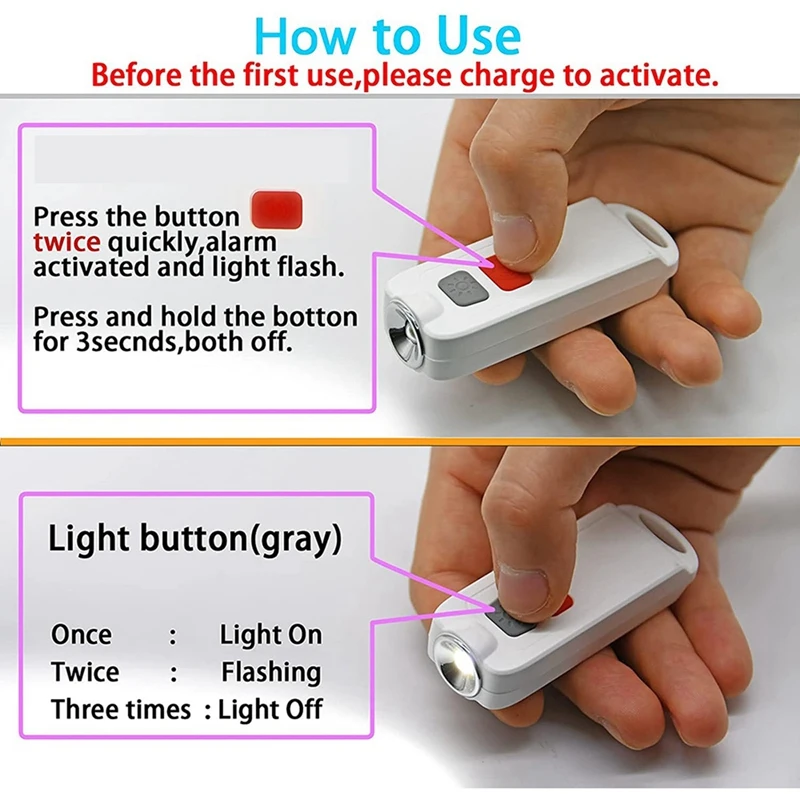 How to Use
Before the first use,please charge to activate.

Press the button twice quickly,alarm activated and light flash.

Press and hold the botton for 3secnds,both off.

Light button(gray)

Once : Light On
Twice : Flashing
Three times : Light Off