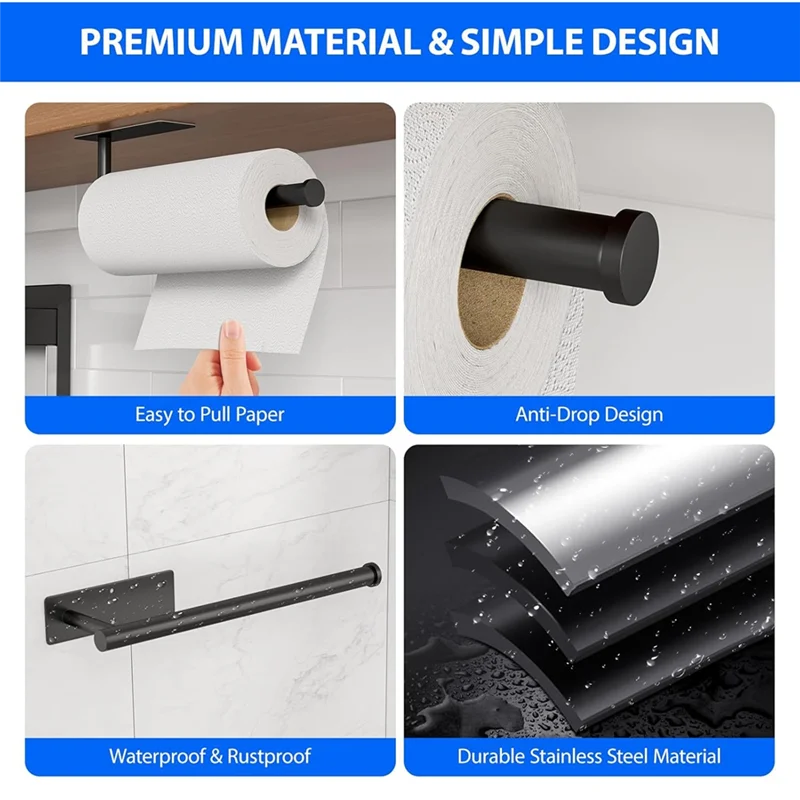 PREMIUM MATERIAL & SIMPLE DESIGN

Easy to Pull Paper

Anti-Drop Design

Waterproof & Rustproof

Durable Stainless Steel Material