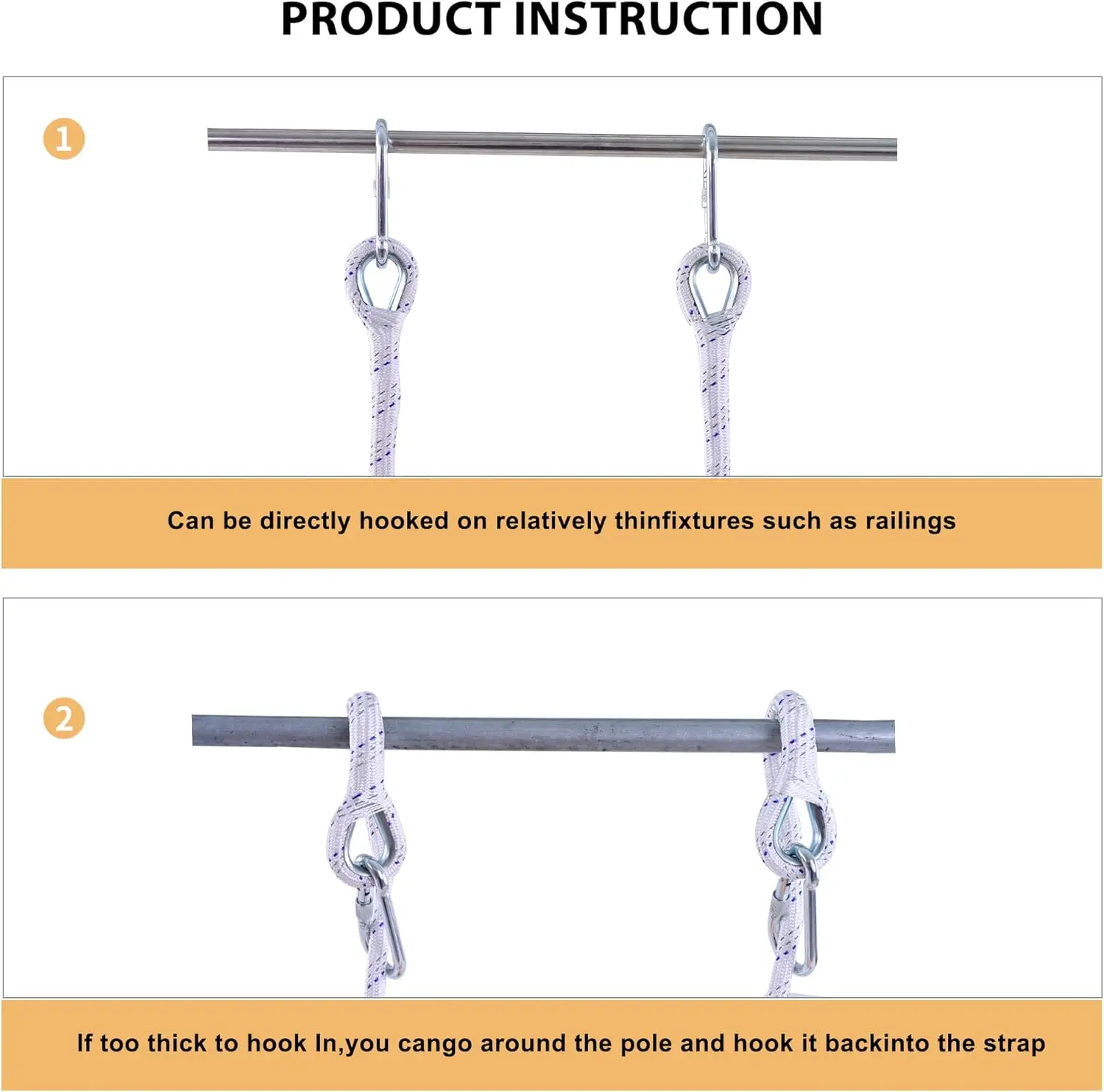 PRODUCT INSTRUCTION

1

Can be directly hooked on relatively thinfixtures such as railings

2

If too thick to hook In,you cango around the pole and hook it backinto the strap