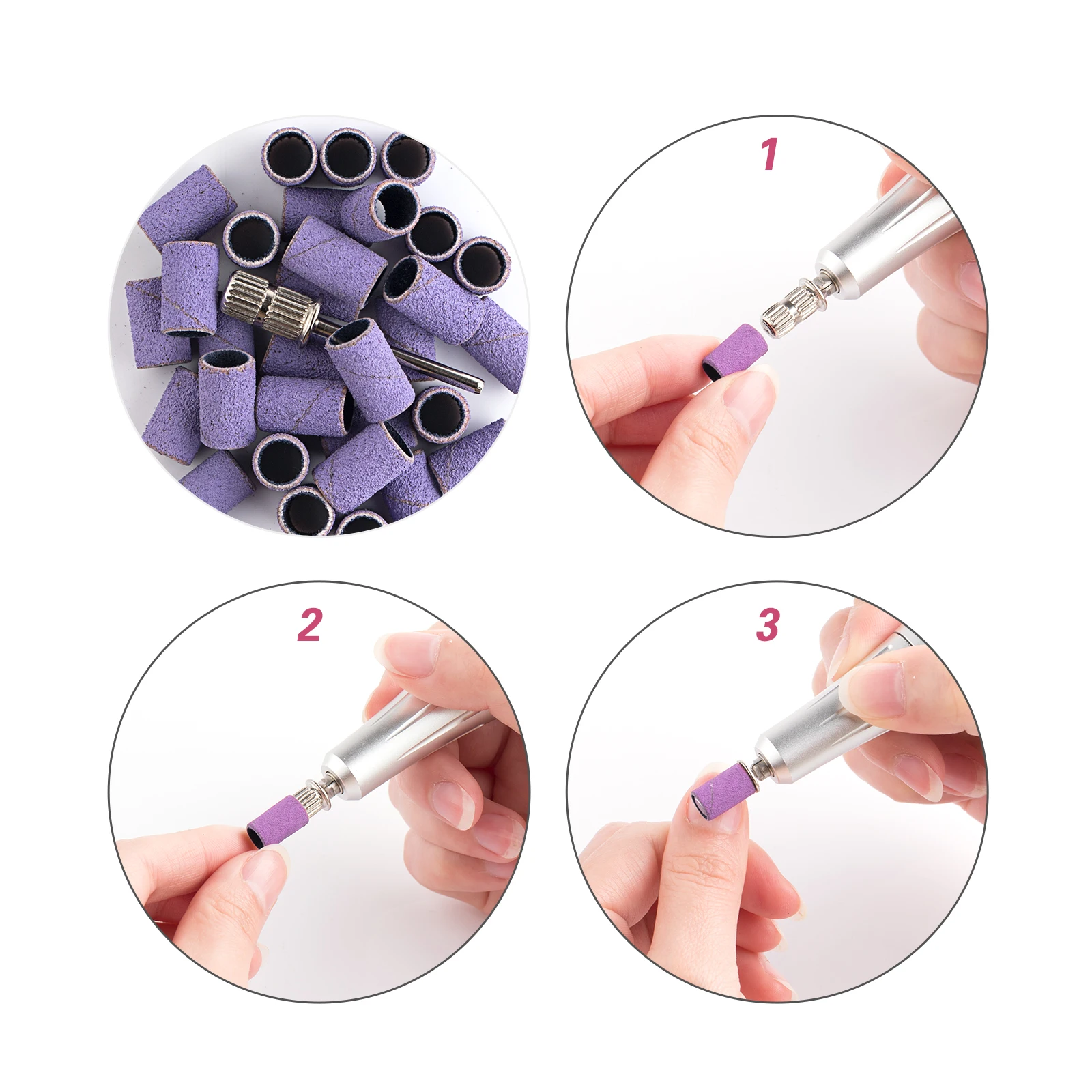 1

2

3