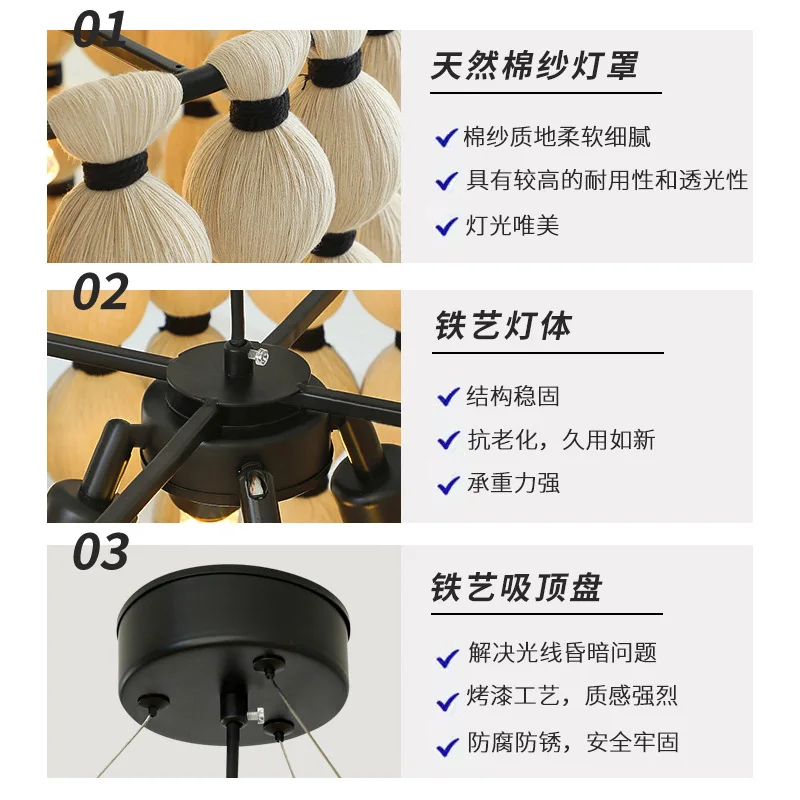 01

天然棉纱灯罩

✔ 棉纱质地柔软细腻
✔ 具有较高的耐用性和透光性
✔ 灯光唯美

02

铁艺灯体

✔ 结构稳固
✔ 抗老化，久用如新
✔ 承重力强

03

铁艺吸顶盘

✔ 解决光线昏暗问题
✔ 烤漆工艺，质感强烈
✔ 防腐防锈，安全牢固