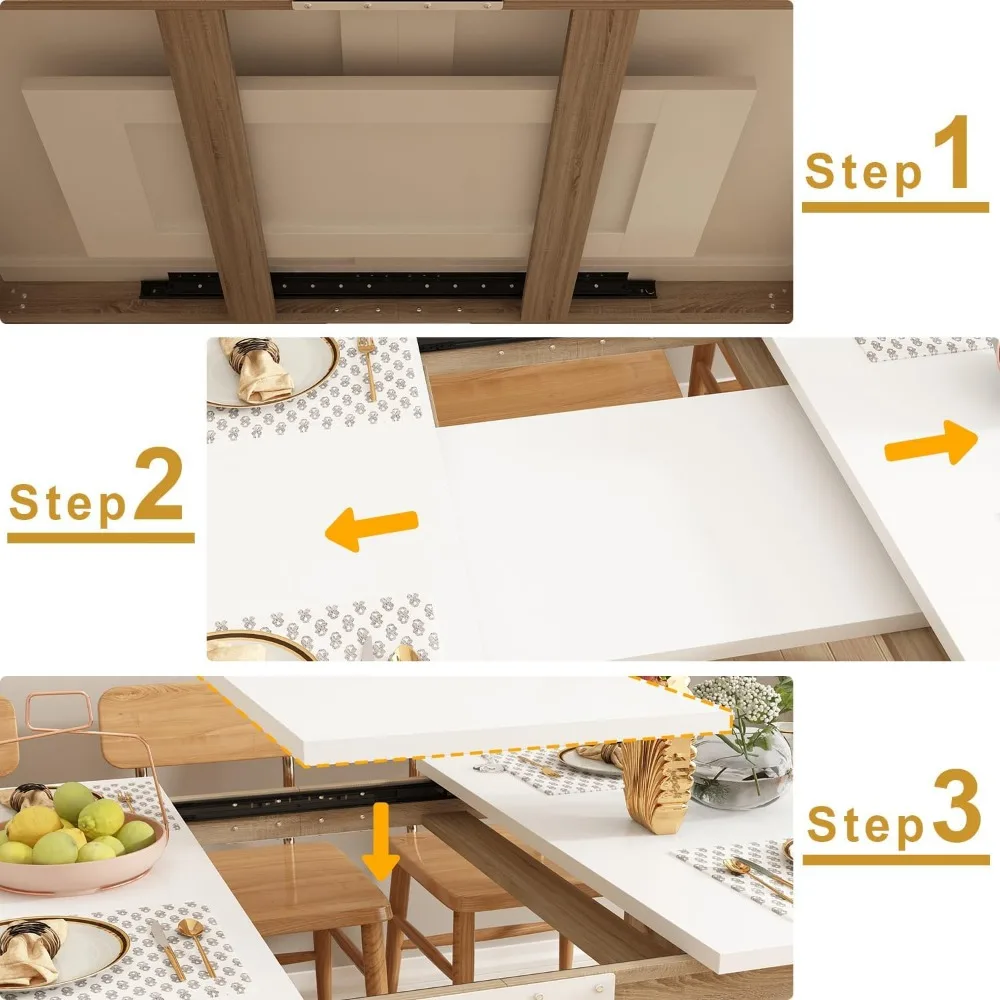 Step 1

Step 2

Step 3