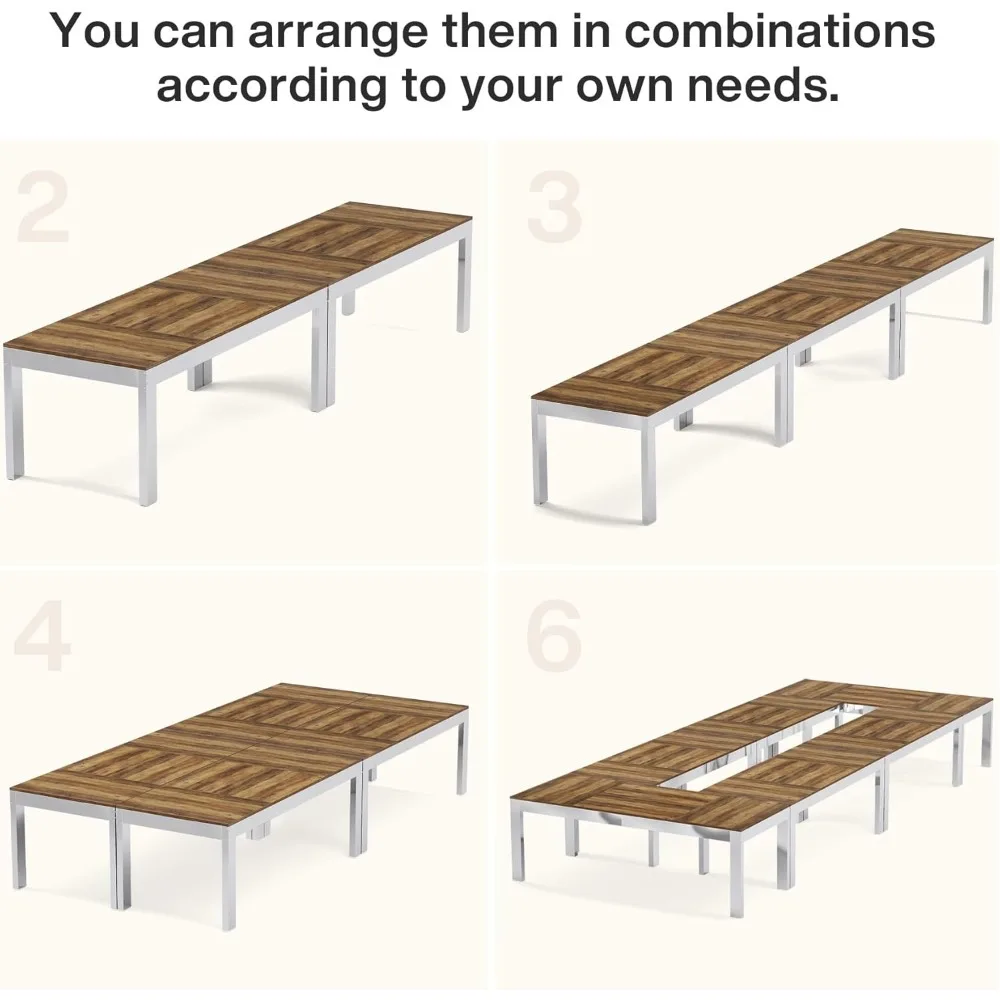 You can arrange them in combinations according to your own needs.

2

3

4

6