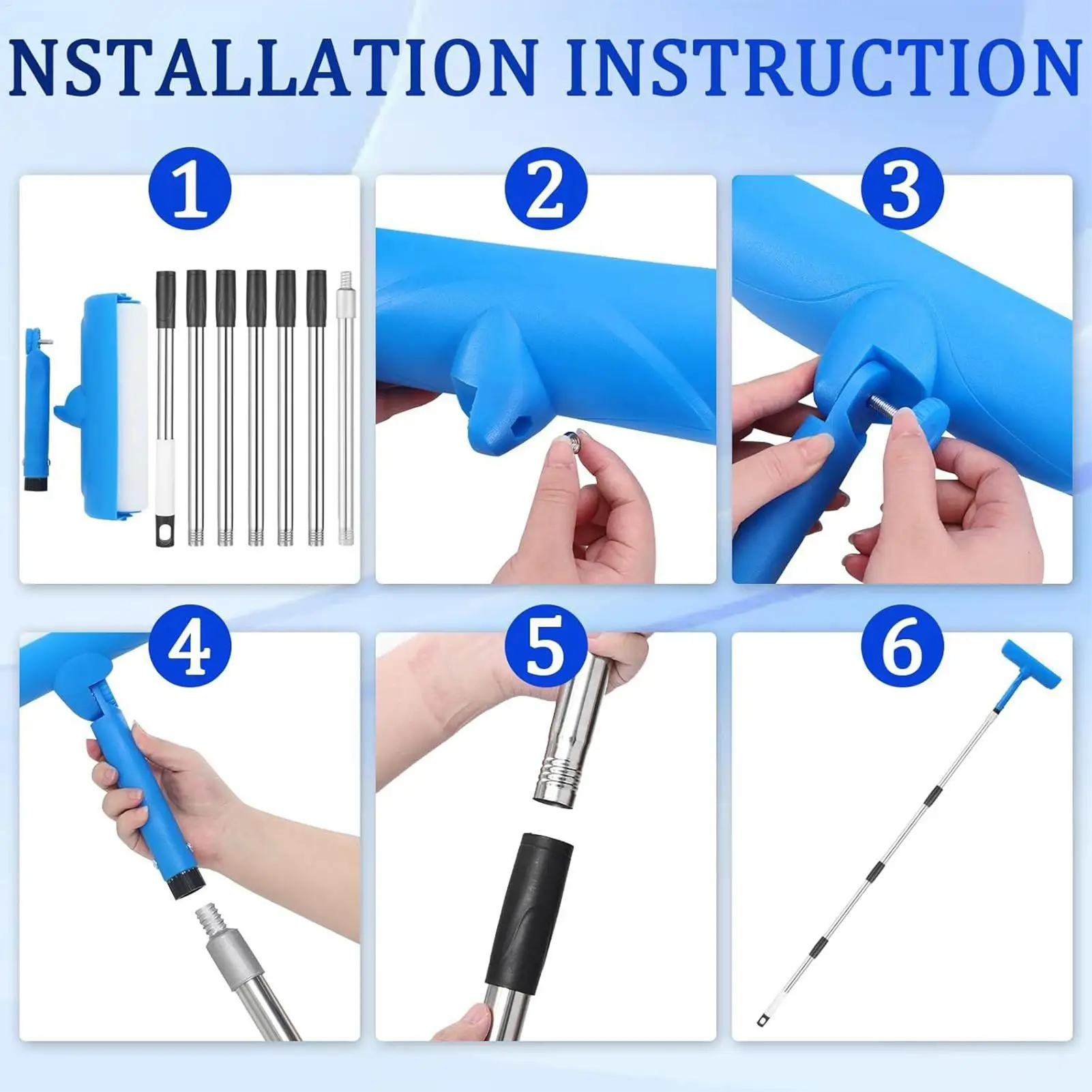 NSTALLATION INSTRUCTION

1

2

3

4

5

6