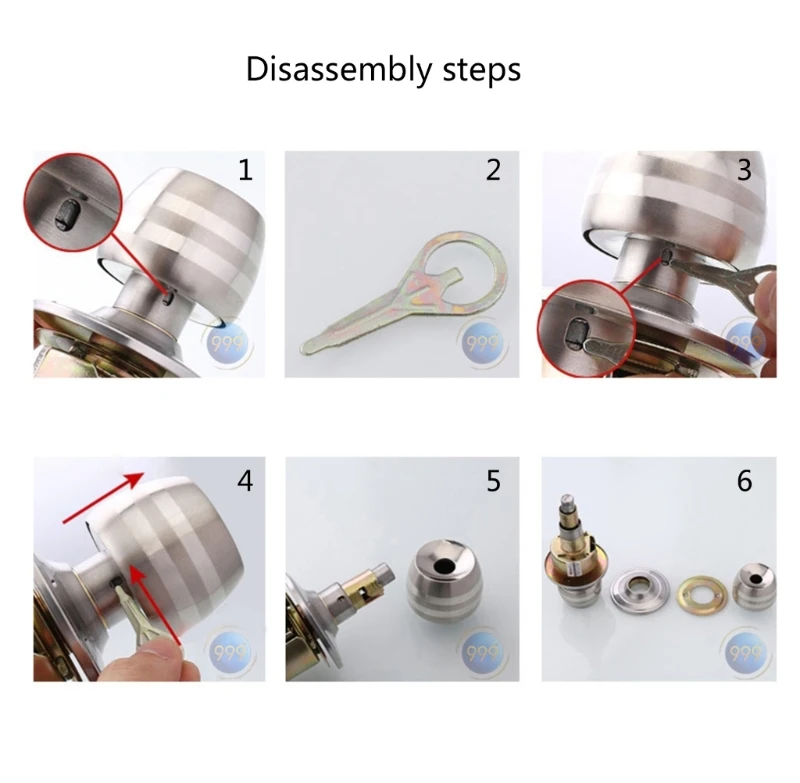 Disassembly steps

1

999

2

999

3

999

4

999

5

999

6

999