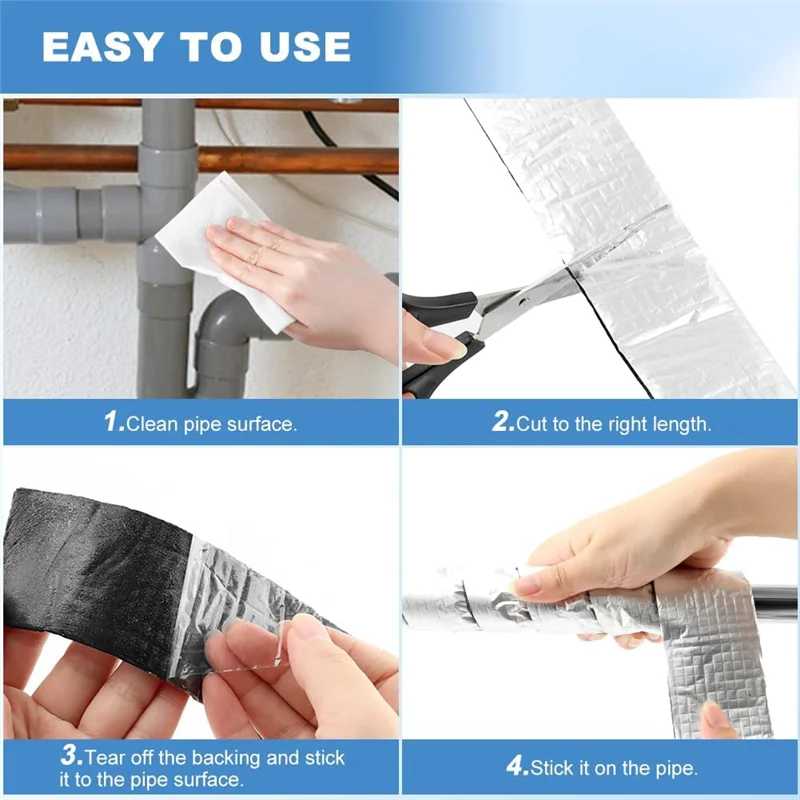 EASY TO USE

1.Clean pipe surface.

2.Cut to the right length.

3.Tear off the backing and stick it to the pipe surface.

4.Stick it on the pipe.