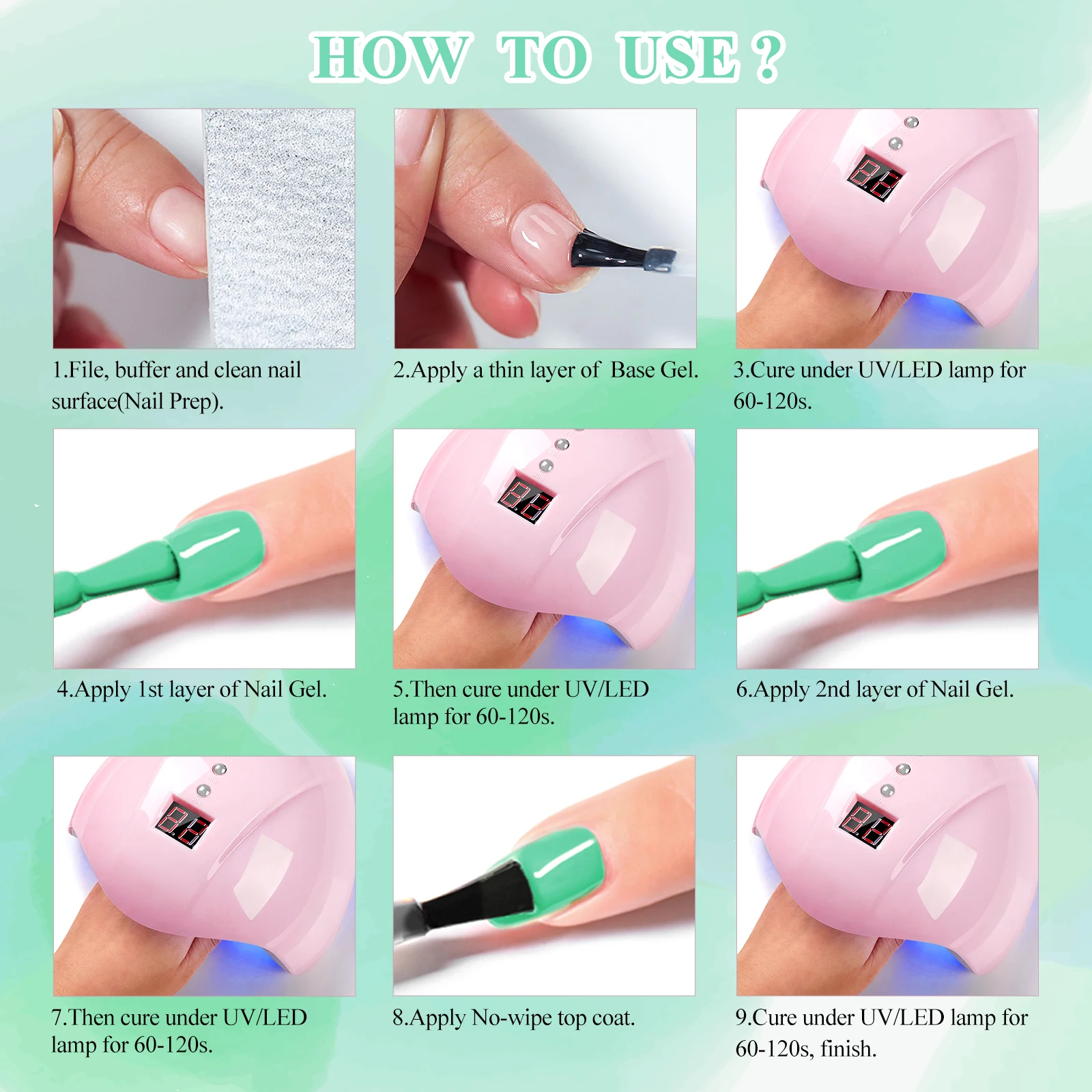 HOW TO USE ?

1.File, buffer and clean nail surface(Nail Prep).

2.Apply a thin layer of Base Gel.

3.Cure under UV/LED lamp for 60-120s.

4.Apply 1st layer of Nail Gel.

5.Then cure under UV/LED lamp for 60-120s.

6.Apply 2nd layer of Nail Gel.

7.Then cure under UV/LED lamp for 60-120s.

8.Apply No-wipe top coat.

9.Cure under UV/LED lamp for 60-120s, finish.