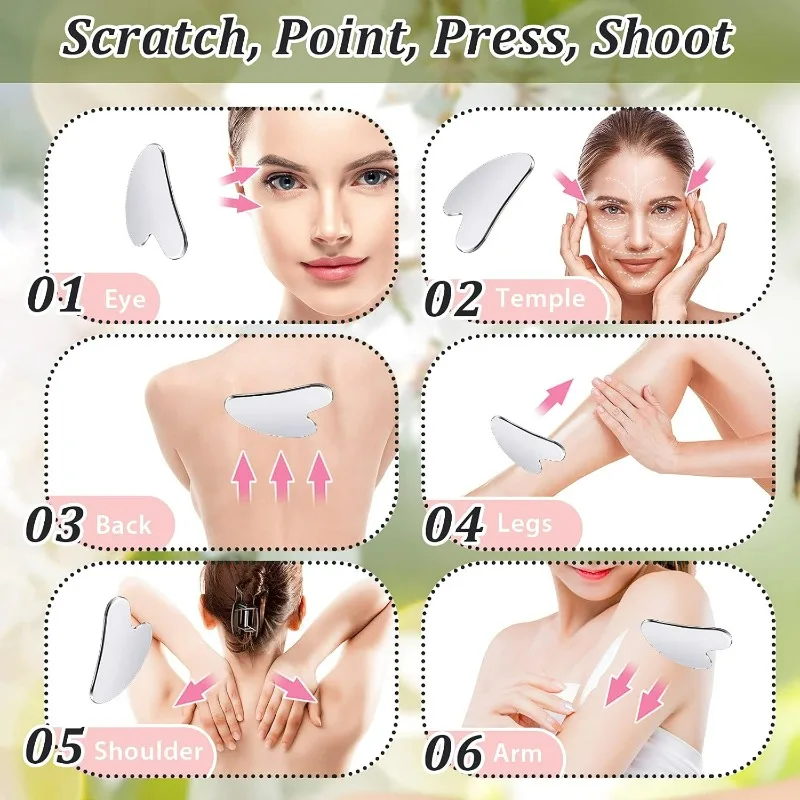 Scratch, Point, Press, Shoot

01 Eye

02 Temple

03 Back

04 Legs

05 Shoulder

06 Arm