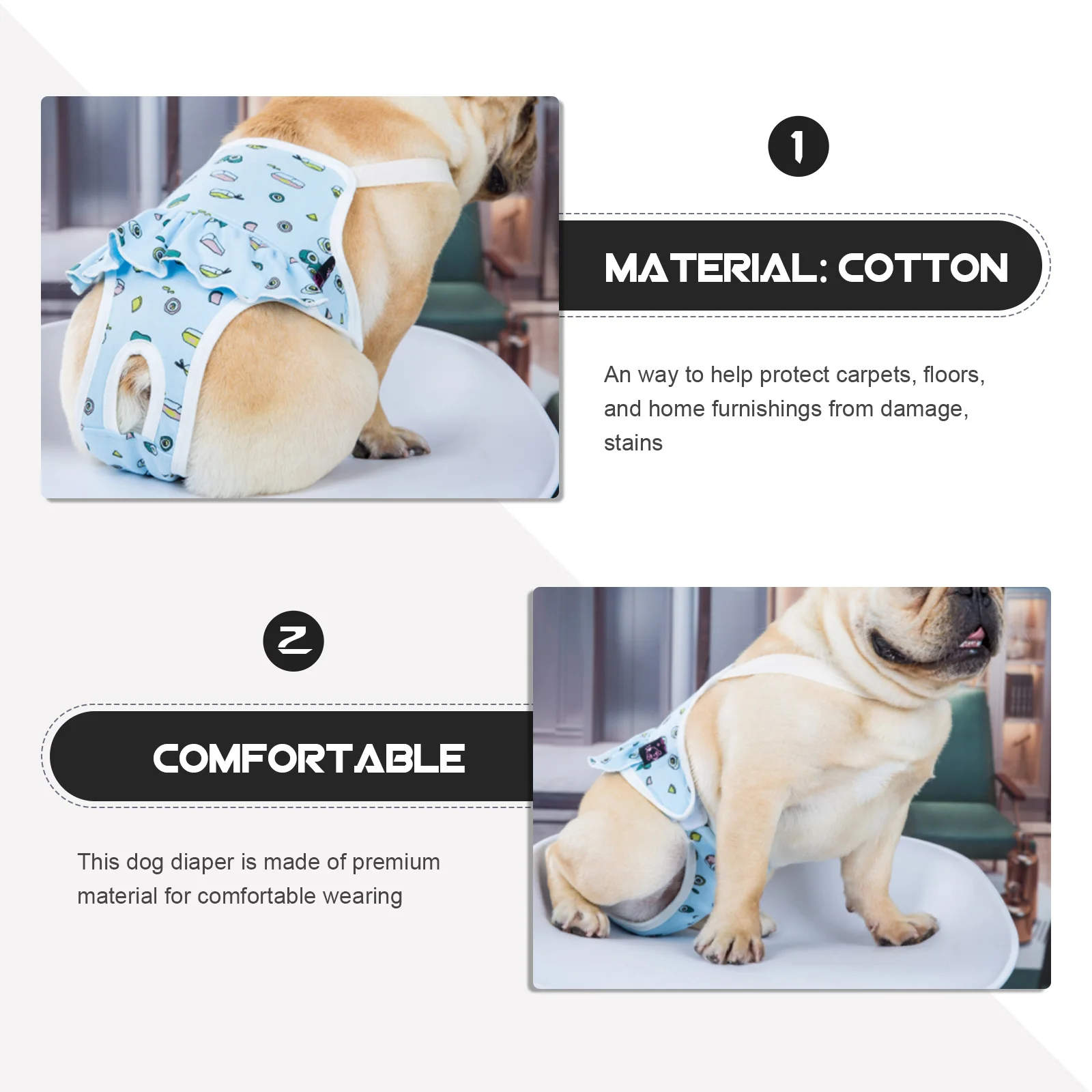 1

MATERIAL: COTTON

An way to help protect carpets, floors, and home furnishings from damage, stains

2

COMFORTABLE

This dog diaper is made of premium material for comfortable wearing