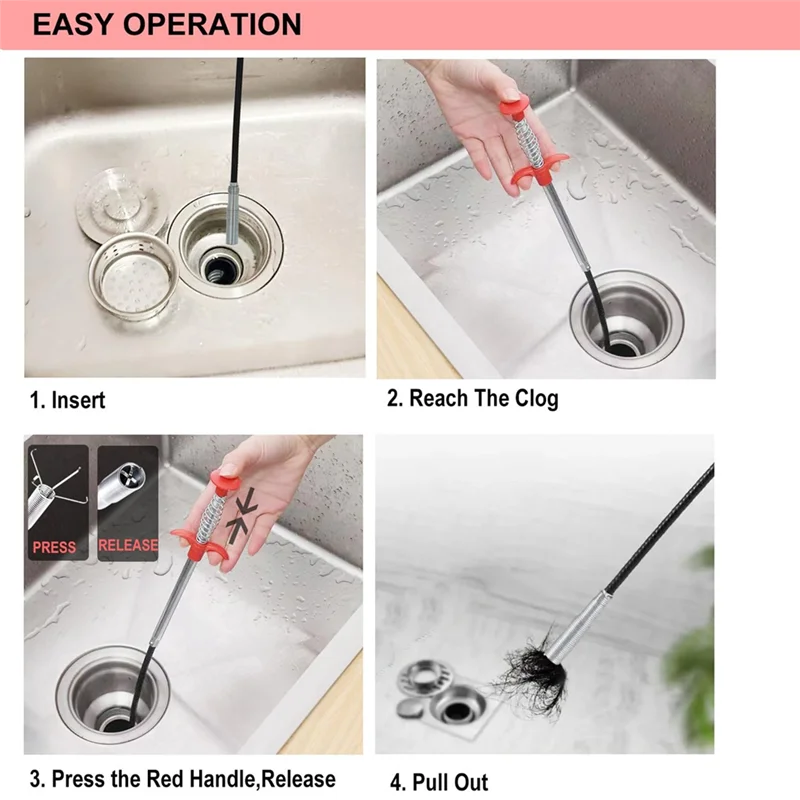 EASY OPERATION

1. Insert

2. Reach The Clog

PRESS

RELEASE

3. Press the Red Handle,Release

4. Pull Out