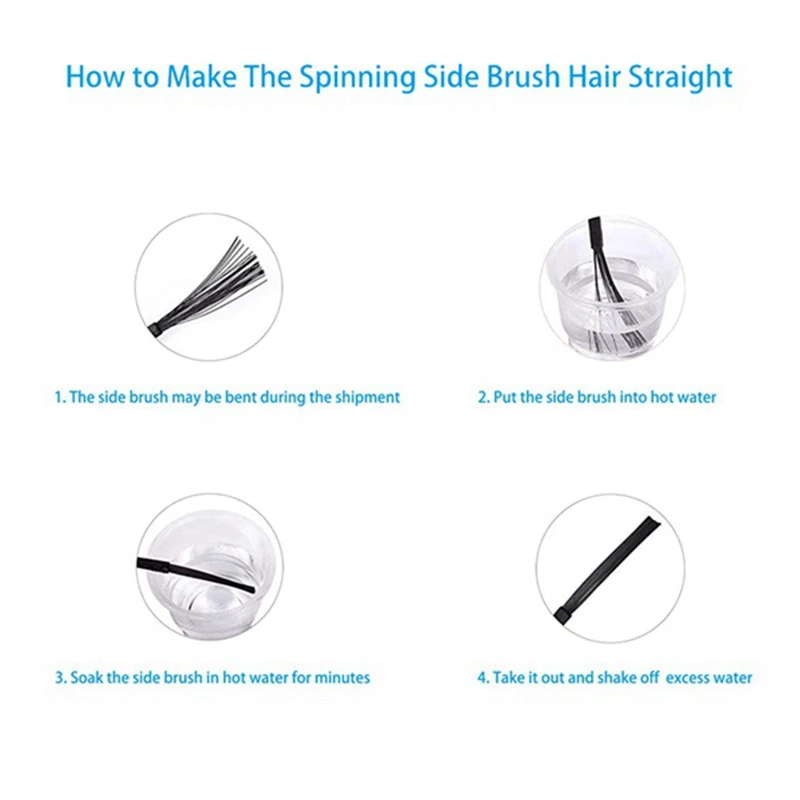 How to Make The Spinning Side Brush Hair Straight

1. The side brush may be bent during the shipment

2. Put the side brush into hot water

3. Soak the side brush in hot water for minutes

4. Take it out and shake off excess water