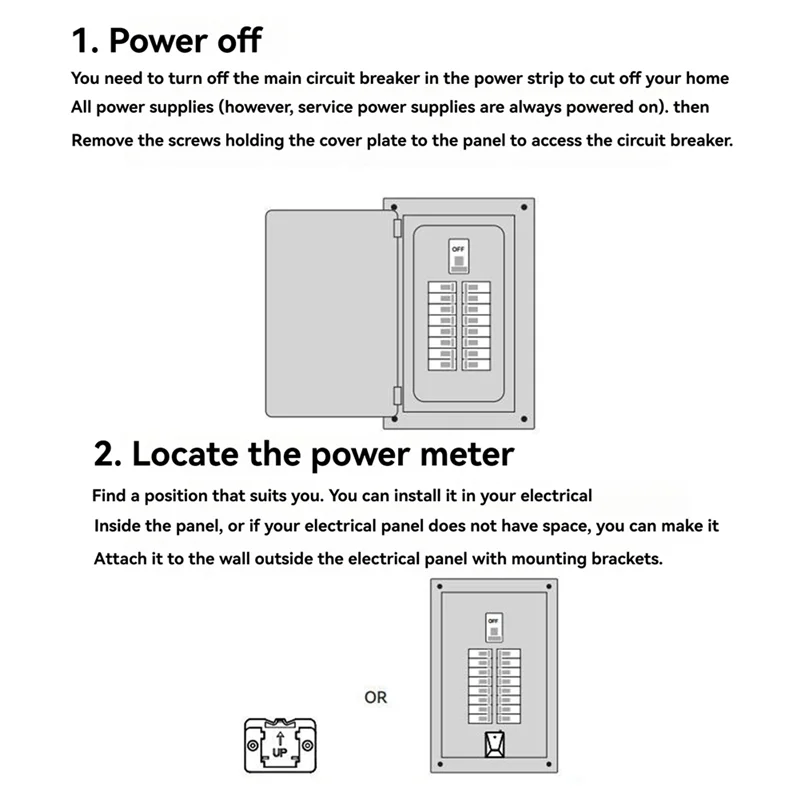 1. Power off

You need to turn off the main circuit breaker in the power strip to cut off your home All power supplies (however, service power supplies are always powered on). then Remove the screws holding the cover plate to the panel to access the circuit breaker.

OFF

2. Locate the power meter

Find a position that suits you. You can install it in your electrical Inside the panel, or if your electrical panel does not have space, you can make it Attach it to the wall outside the electrical panel with mounting brackets.

UP

OR

OFF