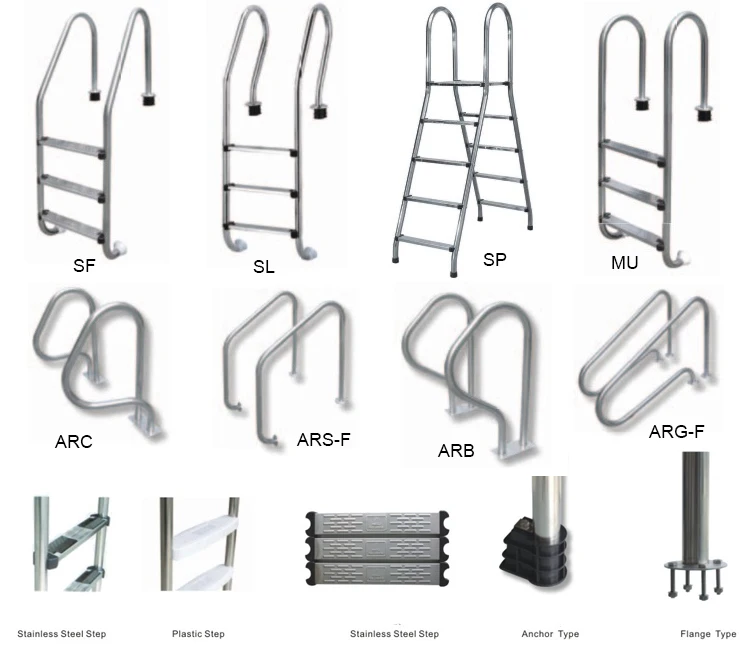 SF
SL
SP
MU
ARC
ARS-F
ARB
ARG-F
Stainless Steel Step
Plastic Step
Stainless Steel Step
Anchor Type
Flange Type