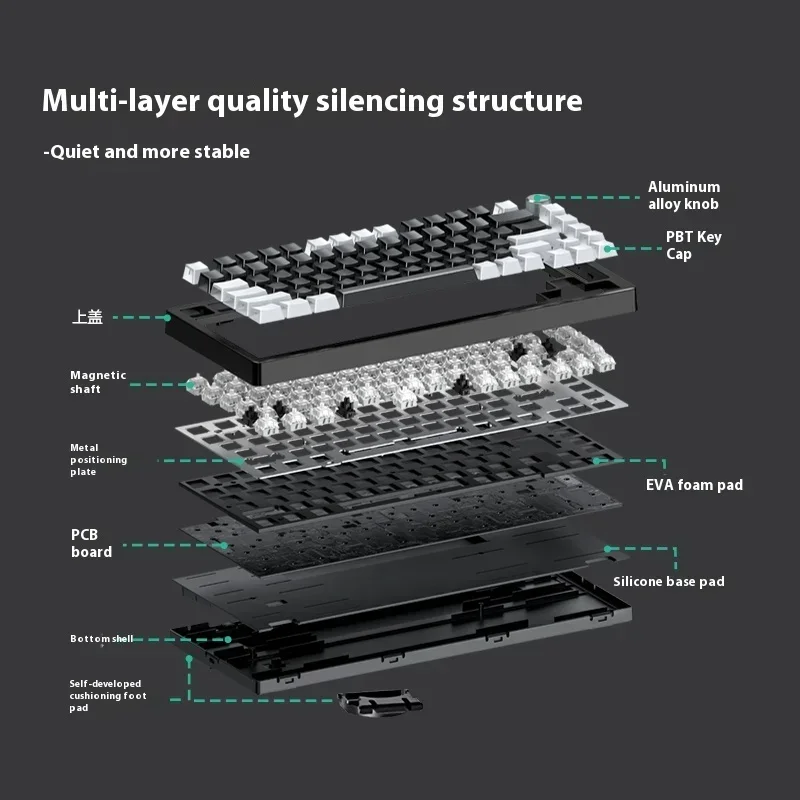 Multi-layer quality silencing structure

-Quiet and more stable

Aluminum alloy knob

PBT Key Cap

上盖

Magnetic shaft

Metal positioning plate

EVA foam pad

PCB board

Silicone base pad

Bottom shell

Self-developed cushioning foot pad