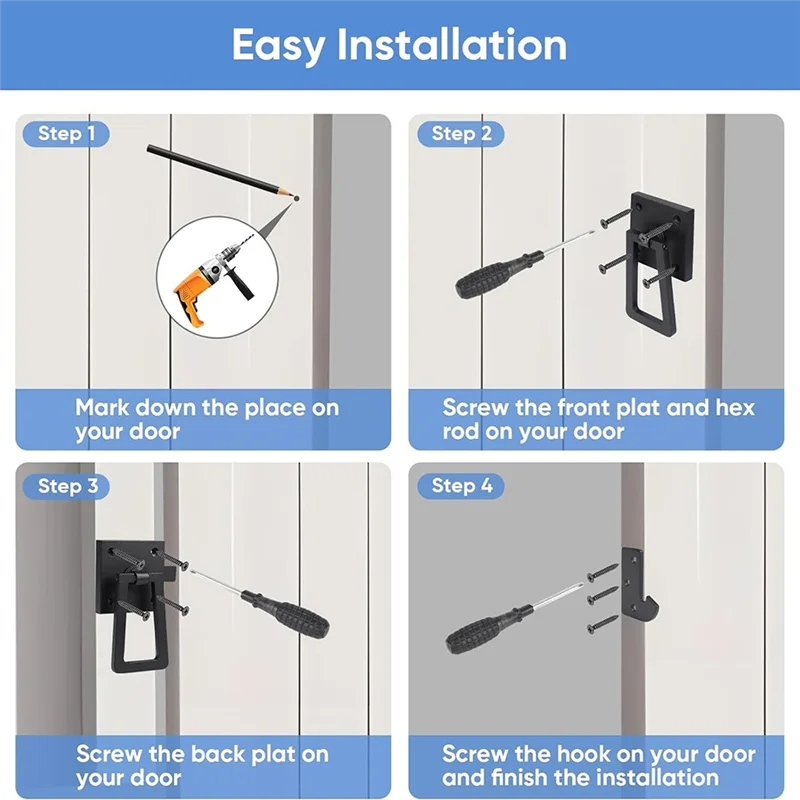 Easy Installation

Step 1

Mark down the place on your door

Step 2

Screw the front plat and hex rod on your door

Step 3

Screw the back plat on your door

Step 4

Screw the hook on your door and finish the installation