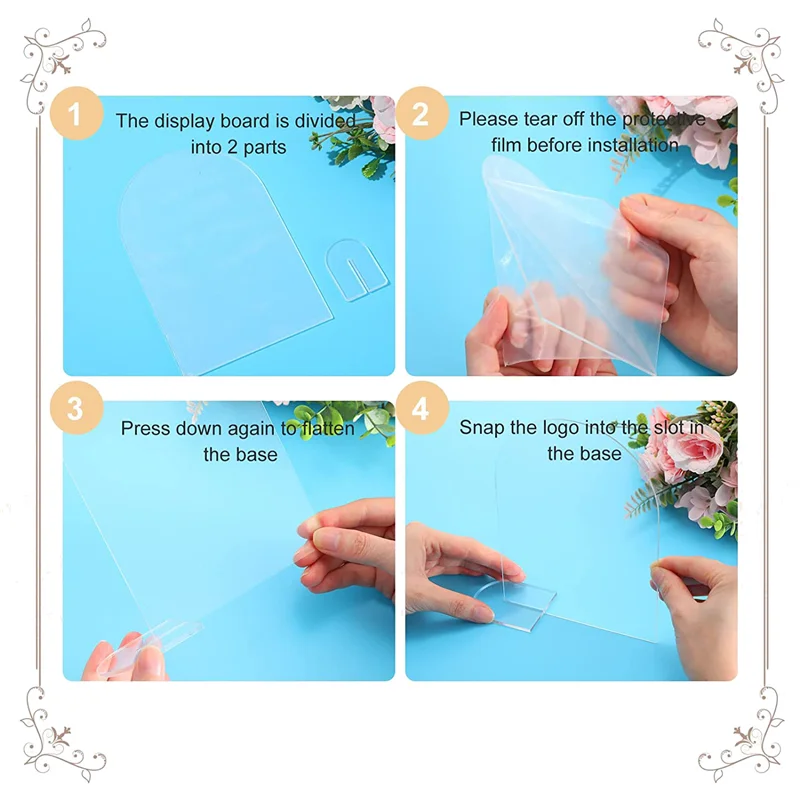 1
The display board is divided into 2 parts

2
Please tear off the protective film before installation

3
Press down again to flatten the base

4
Snap the logo into the slot in the base