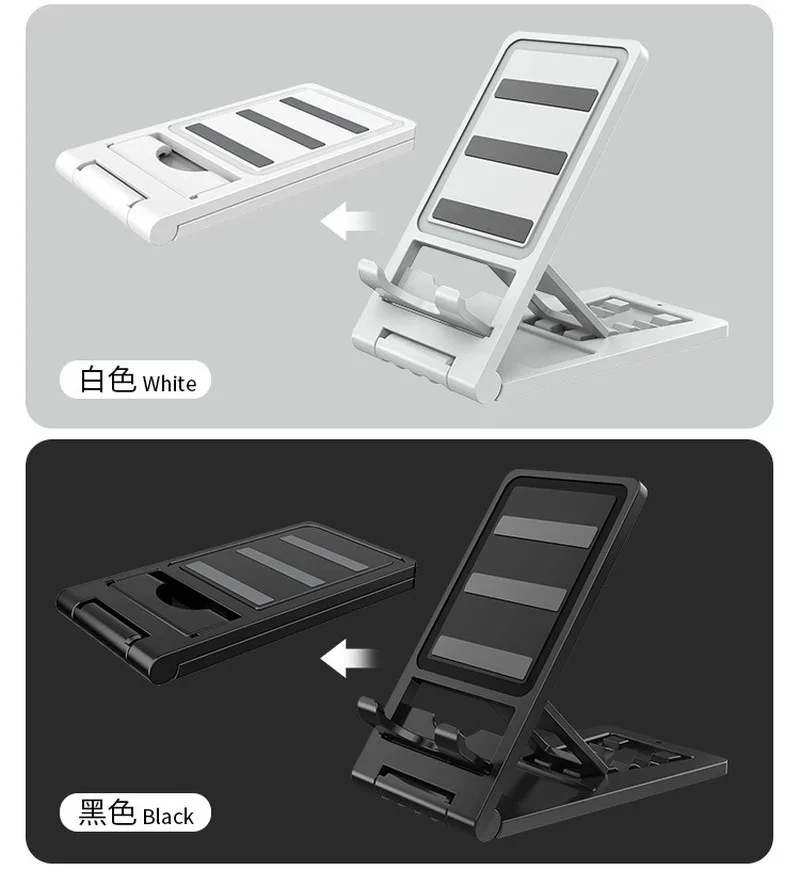 白色 White

黑色 Black