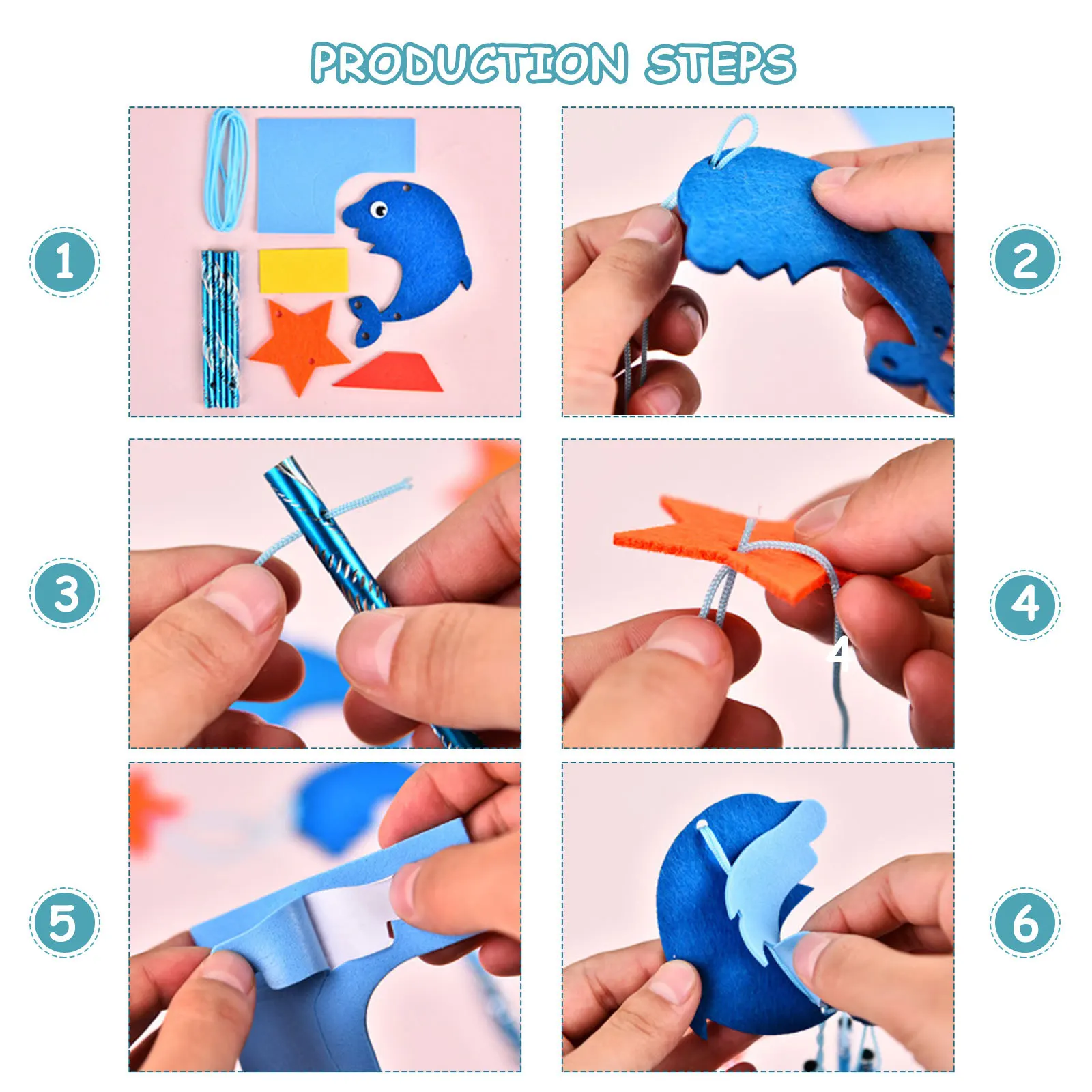 PRODUCTION STEPS

1

2

3

4

4

5

6