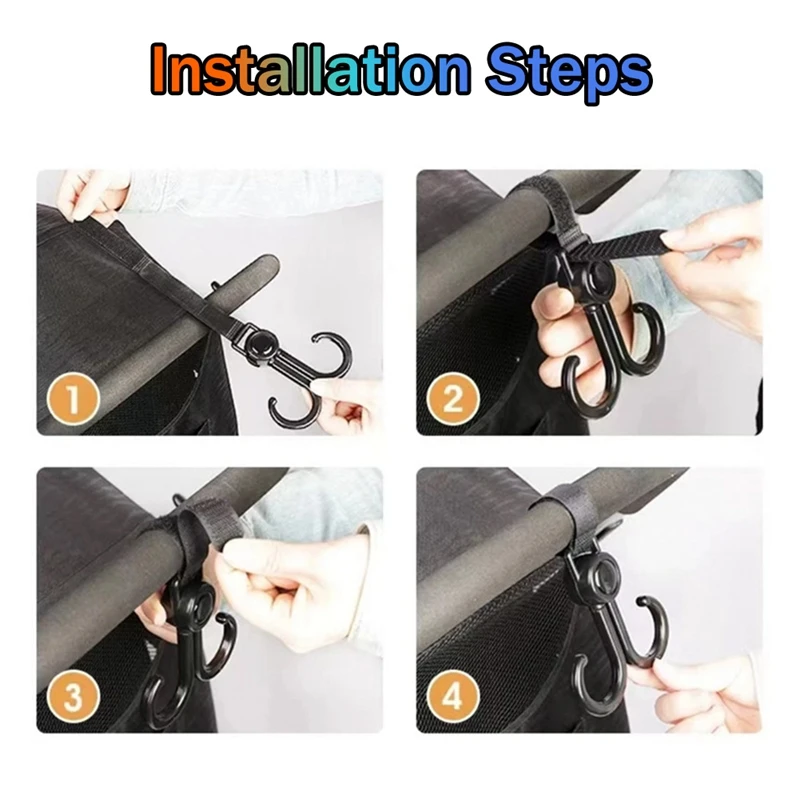 Installation Steps

1

2

3

4