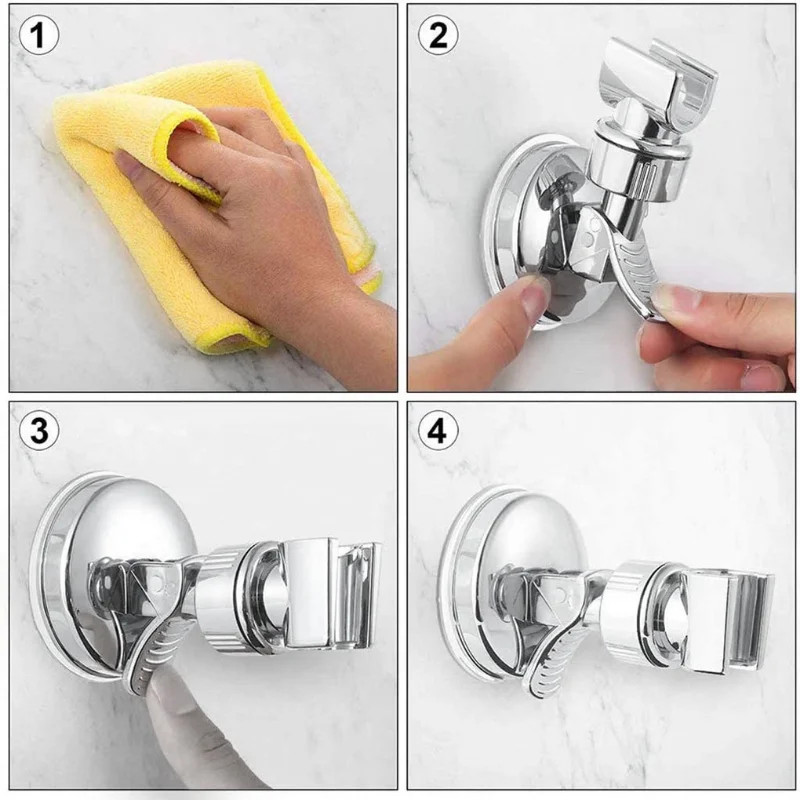 1

2

3

4