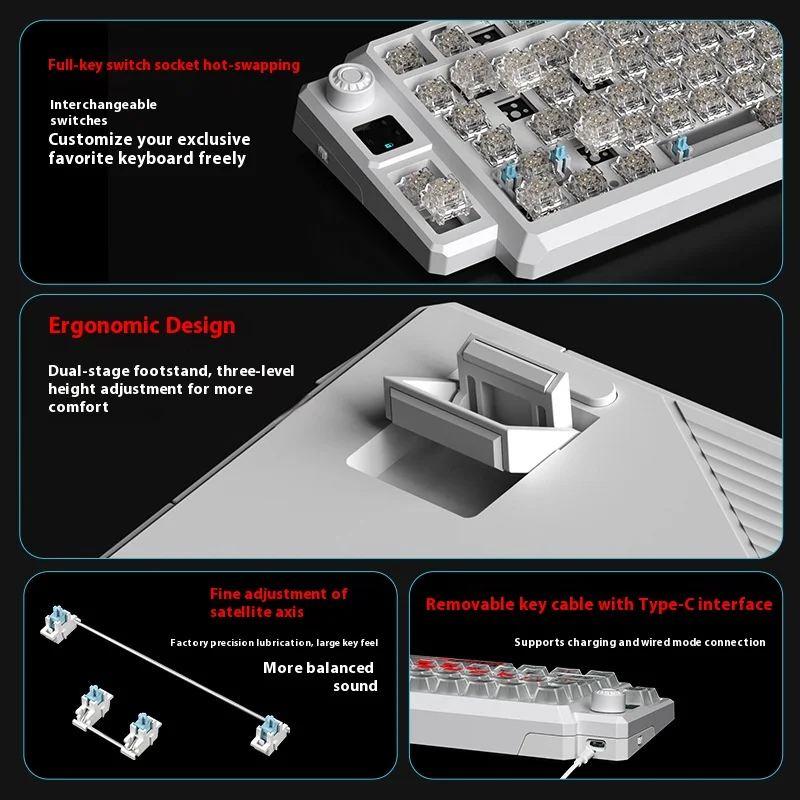 Full-key switch socket hot-swapping

Interchangeable switches

Customize your exclusive favorite keyboard freely

Ergonomic Design

Dual-stage footstand, three-level height adjustment for more comfort

Fine adjustment of satellite axis

Factory precision lubrication, large key feel

More balanced sound

Removable key cable with Type-C interface

Supports charging and wired mode connection