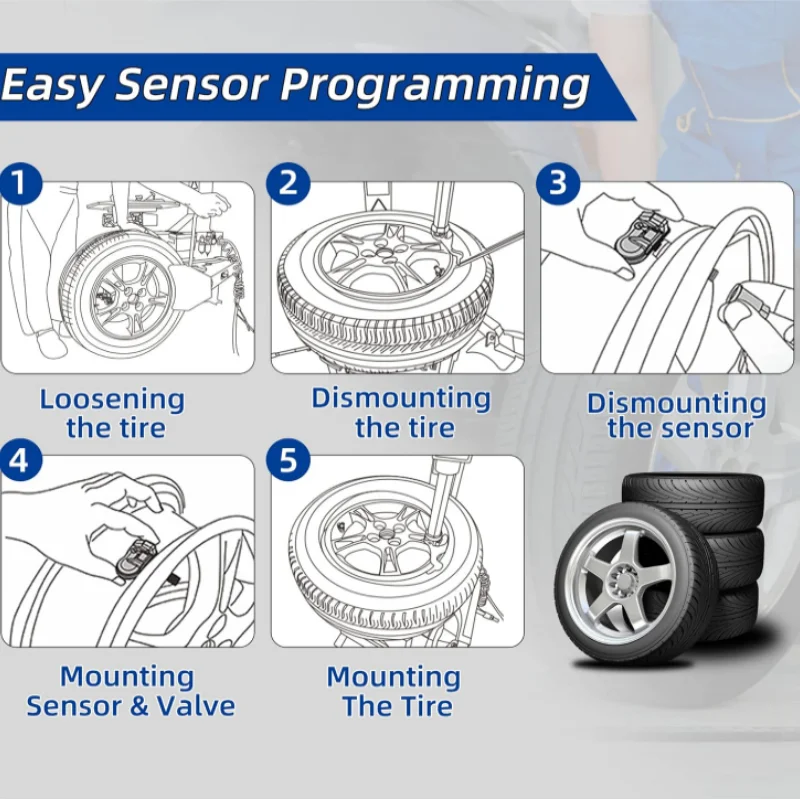 Easy Sensor Programming

1
Loosening the tire

2
Dismounting the tire

3
Dismounting the sensor

4
Mounting Sensor & Valve

5
Mounting The Tire