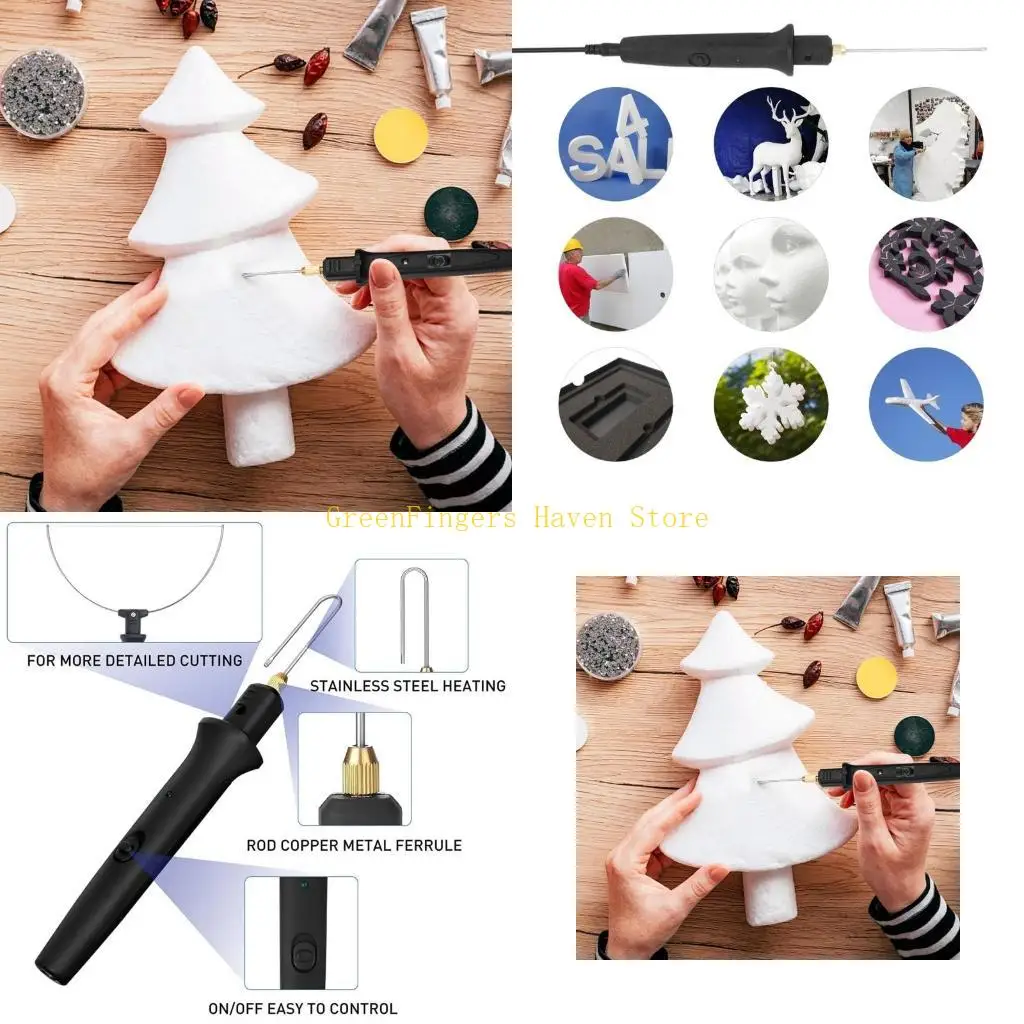 SAL

GreenFingers Haven Store

FOR MORE DETAILED CUTTING

STAINLESS STEEL HEATING

ROD COPPER METAL FERRULE

ON/OFF EASY TO CONTROL