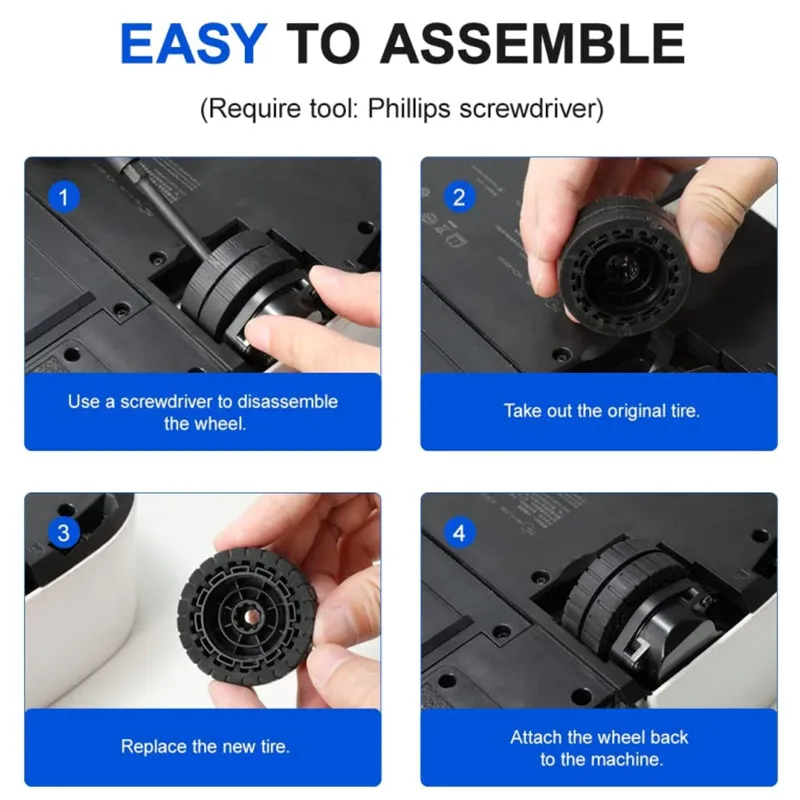 EASY TO ASSEMBLE

(Require tool: Phillips screwdriver)

1

Use a screwdriver to disassemble the wheel.

2

Take out the original tire.

3

Replace the new tire.

4

Attach the wheel back to the machine.