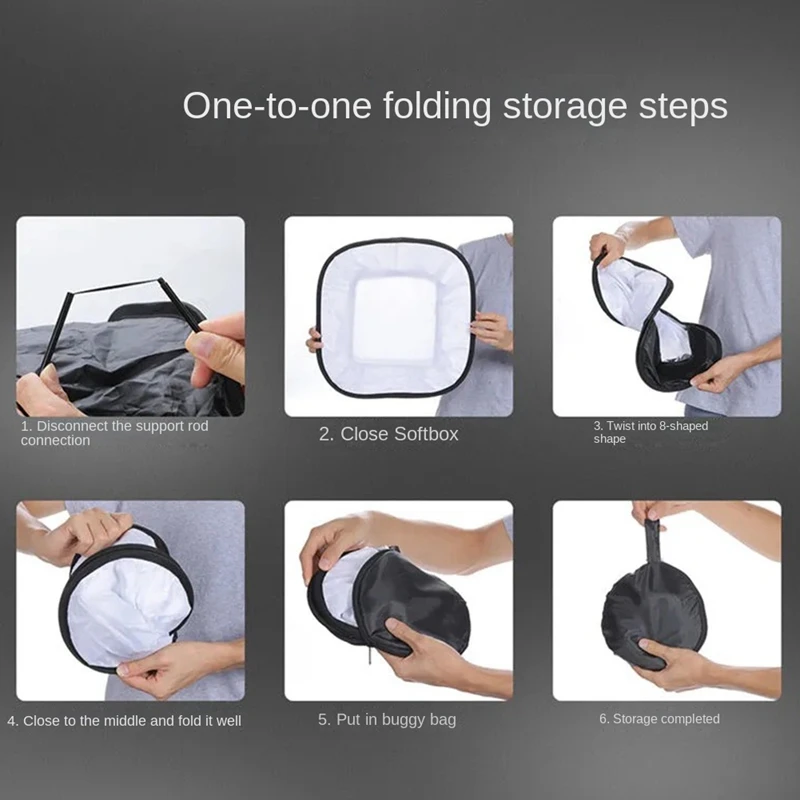 One-to-one folding storage steps

1. Disconnect the support rod connection

2. Close Softbox

3. Twist into 8-shaped shape

4. Close to the middle and fold it well

5. Put in buggy bag

6. Storage completed