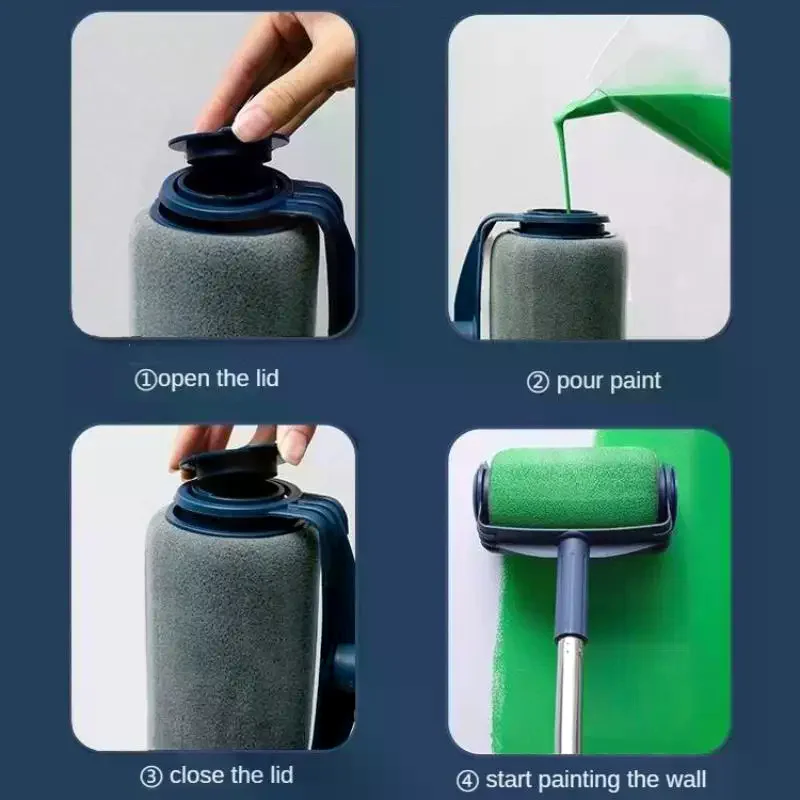 ①open the lid

② pour paint

③ close the lid

④ start painting the wall