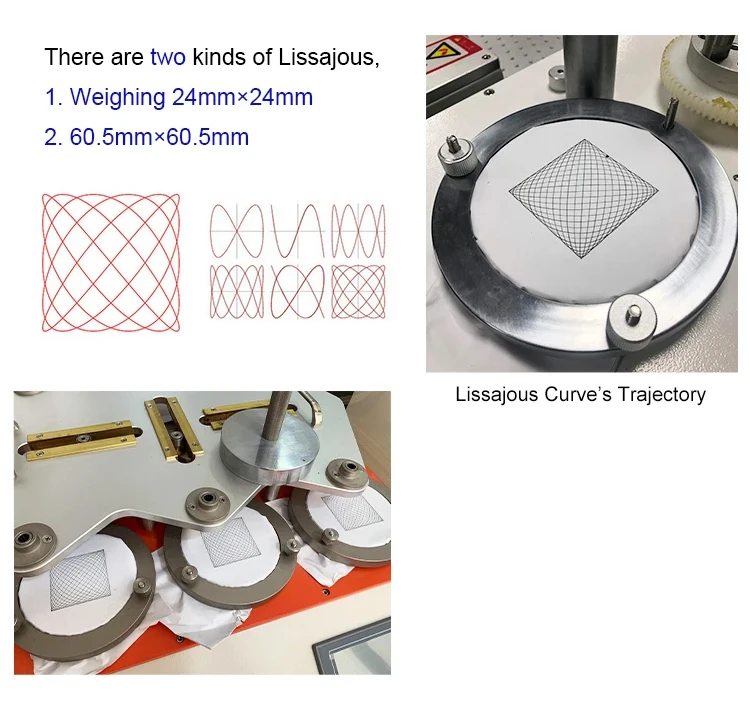 There are two kinds of Lissajous,

1. Weighing 24mm×24mm

2. 60.5mm×60.5mm

Lissajous Curve's Trajectory