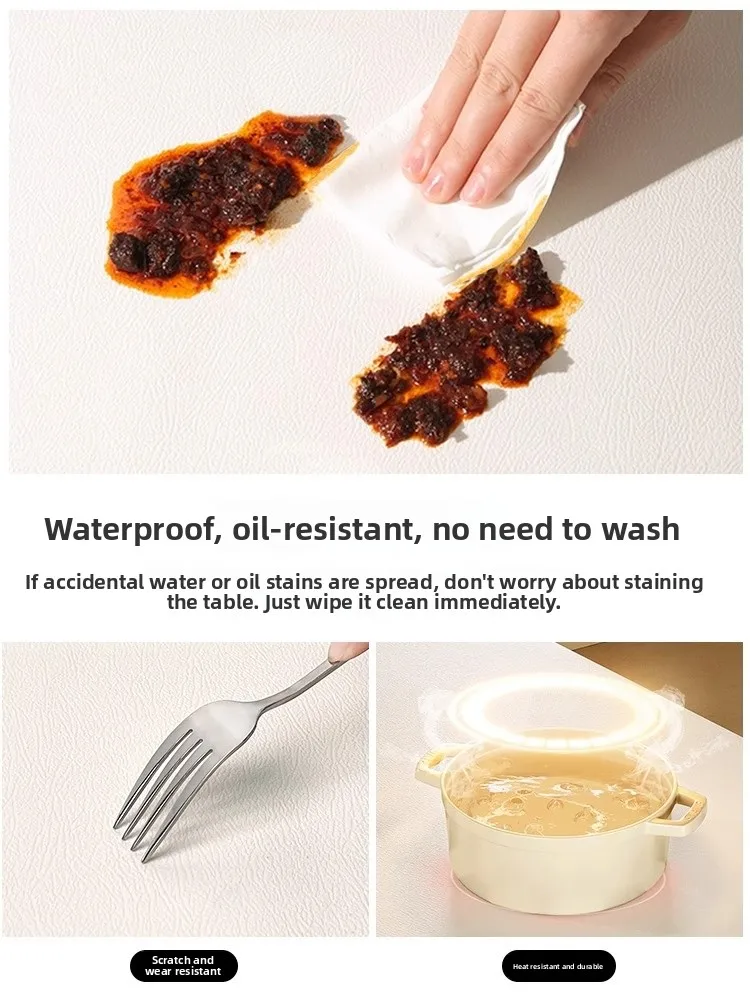 Waterproof, oil-resistant, no need to wash

If accidental water or oil stains are spread, don't worry about staining the table. Just wipe it clean immediately.

Scratch and wear resistant

Heat resistant and durable