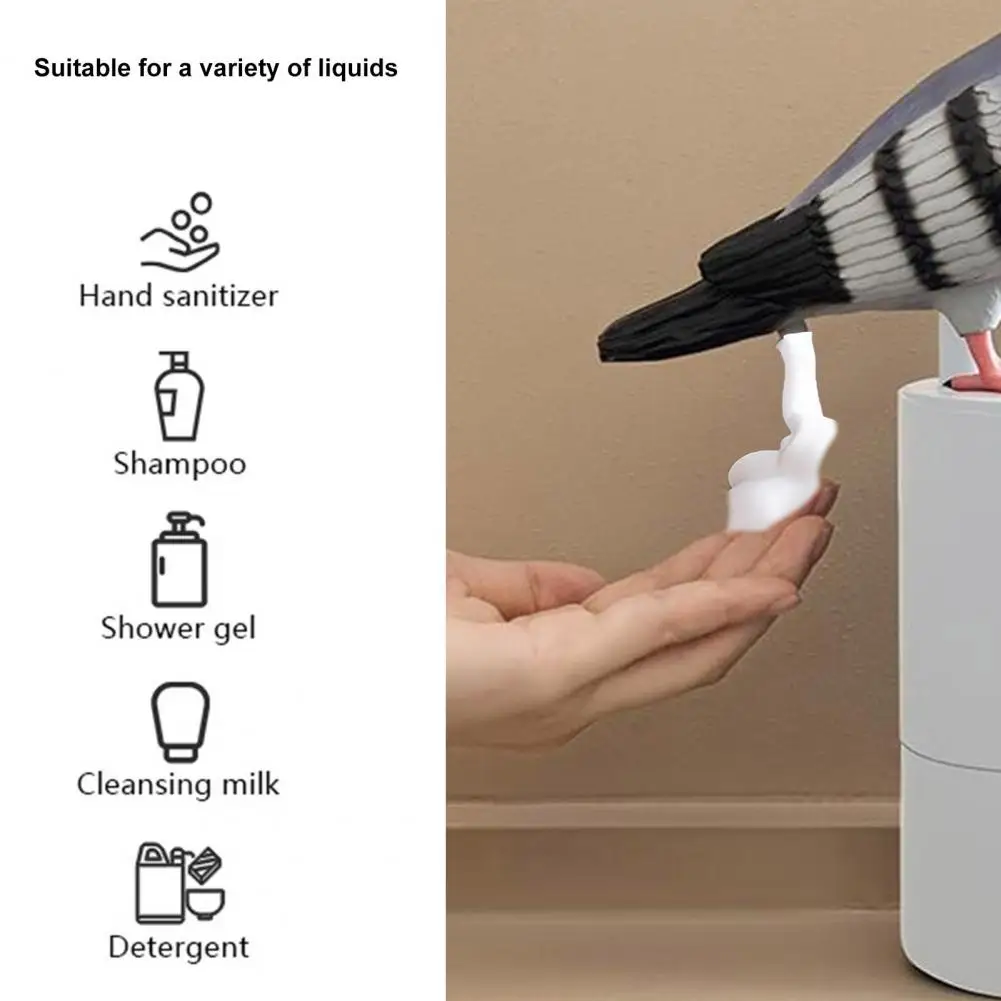 Suitable for a variety of liquids

Hand sanitizer

Shampoo

Shower gel

Cleansing milk

Detergent