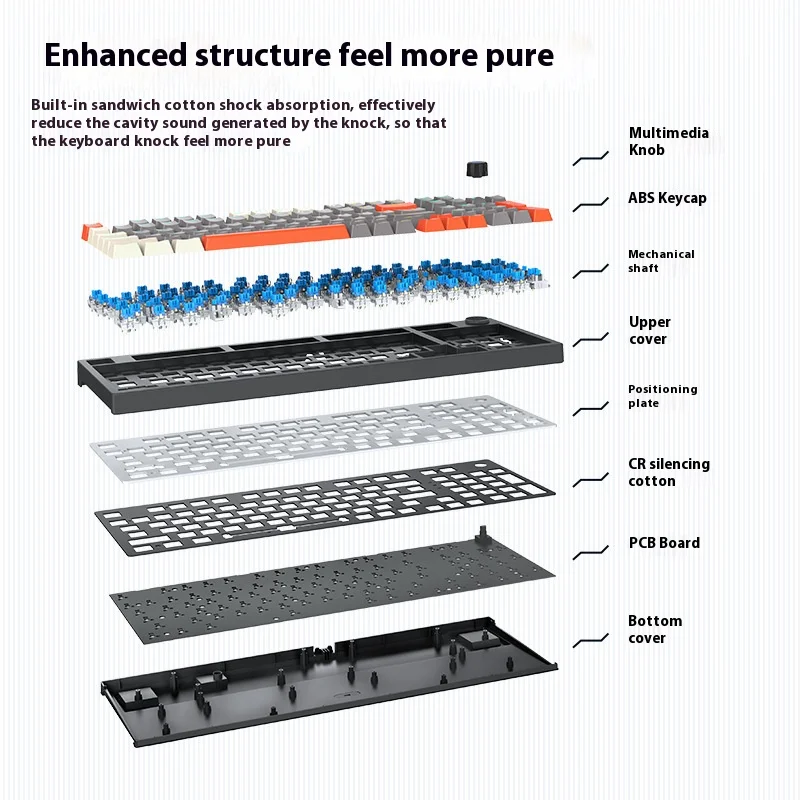 Enhanced structure feel more pure

Built-in sandwich cotton shock absorption, effectively reduce the cavity sound generated by the knock, so that the keyboard knock feel more pure

Multimedia Knob

ABS Keycap

Mechanical shaft

Upper cover

Positioning plate

CR silencing cotton

PCB Board

Bottom cover