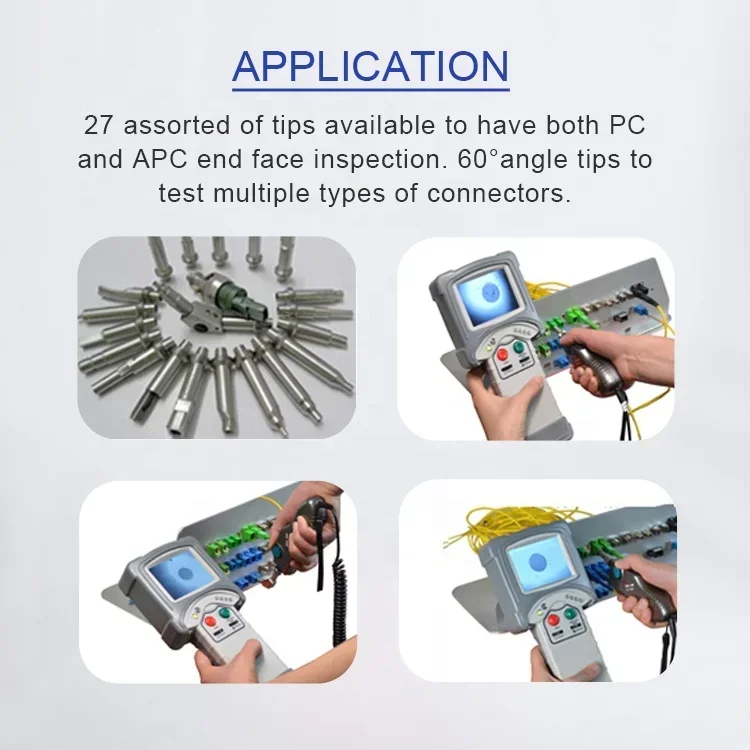 APPLICATION

27 assorted of tips available to have both PC and APC end face inspection. 60°angle tips to test multiple types of connectors.