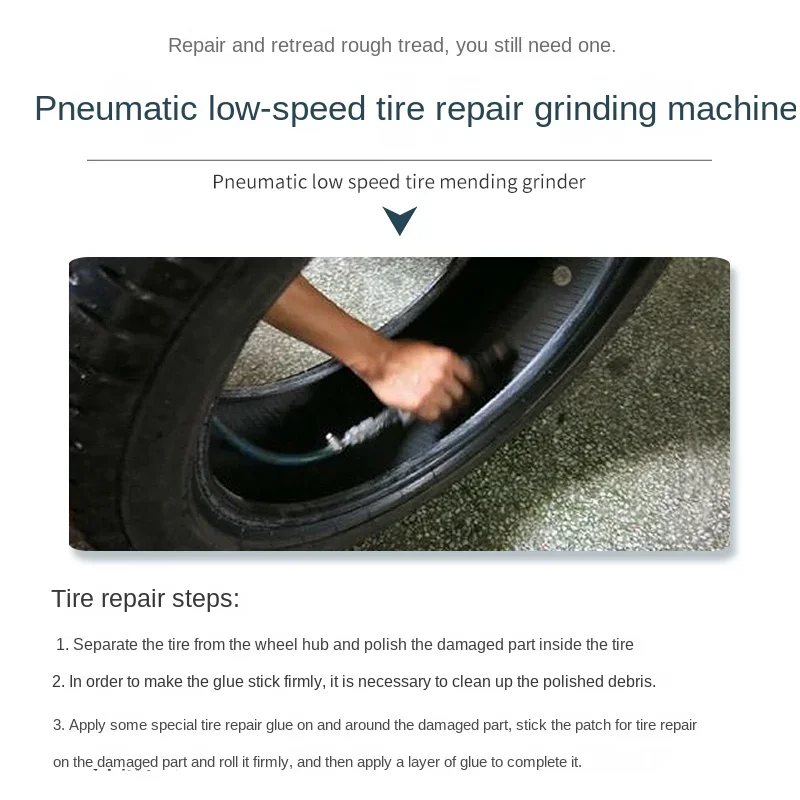 Repair and retread rough tread, you still need one.

Pneumatic low-speed tire repair grinding machine

Pneumatic low speed tire mending grinder

Tire repair steps:

1. Separate the tire from the wheel hub and polish the damaged part inside the tire

2. In order to make the glue stick firmly, it is necessary to clean up the polished debris.

3. Apply some special tire repair glue on and around the damaged part, stick the patch for tire repair on the damaged part and roll it firmly, and then apply a layer of glue to complete it.