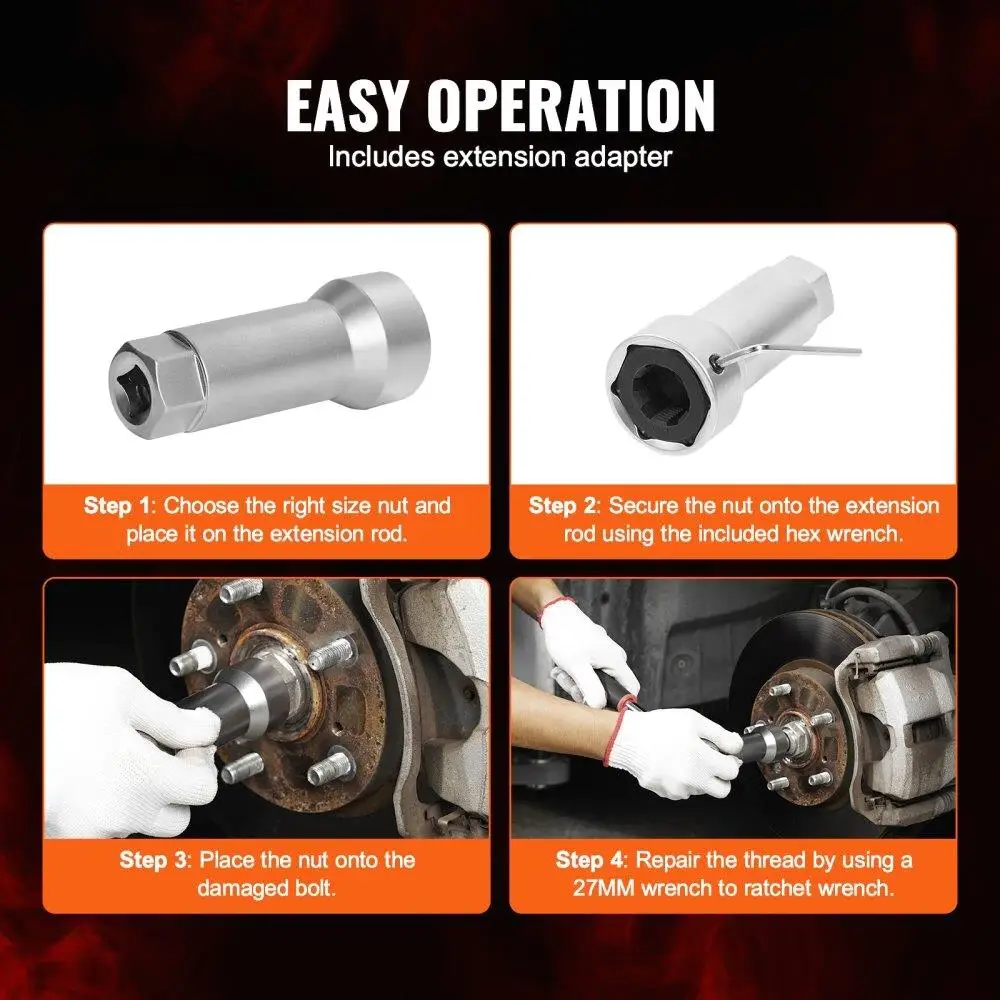 EASY OPERATION
Includes extension adapter

Step 1: Choose the right size nut and place it on the extension rod.

Step 2: Secure the nut onto the extension rod using the included hex wrench.

Step 3: Place the nut onto the damaged bolt.

Step 4: Repair the thread by using a 27MM wrench to ratchet wrench.