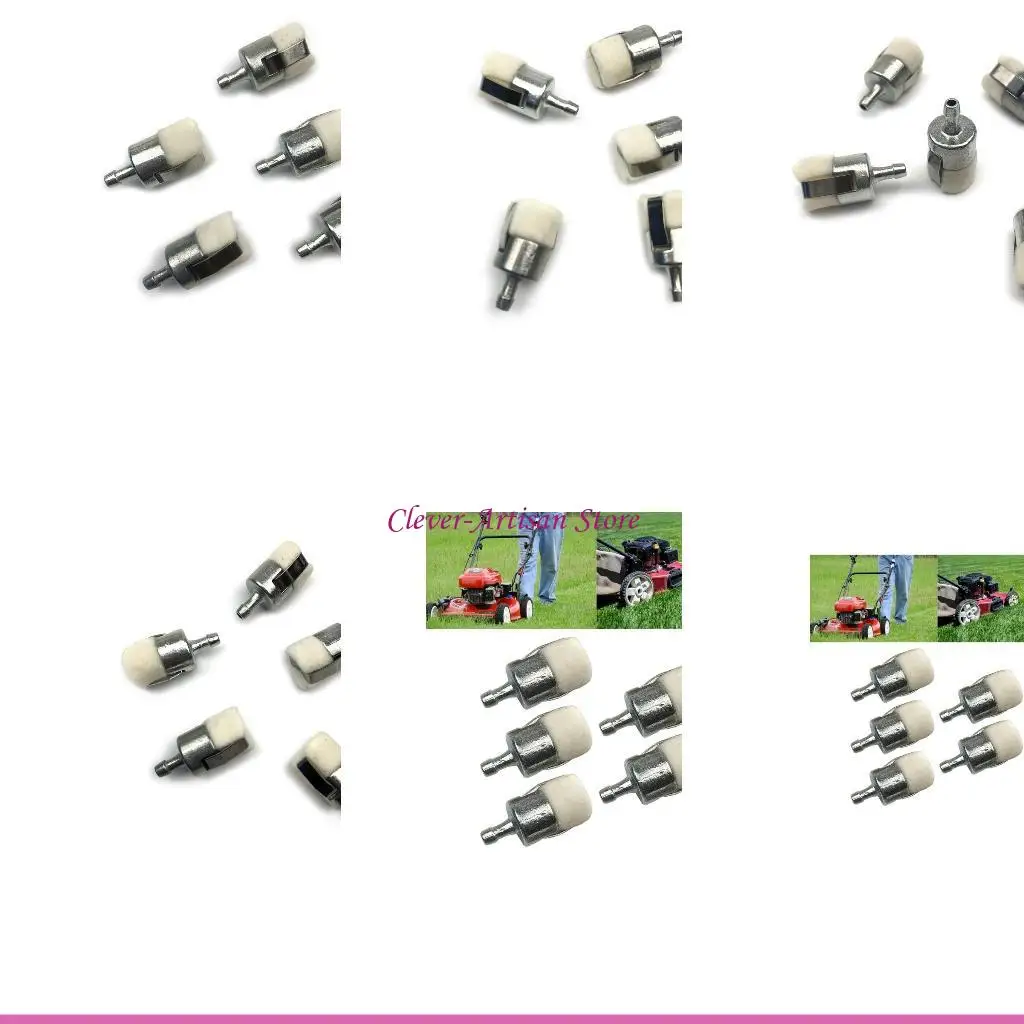 Clever-Artisan Store