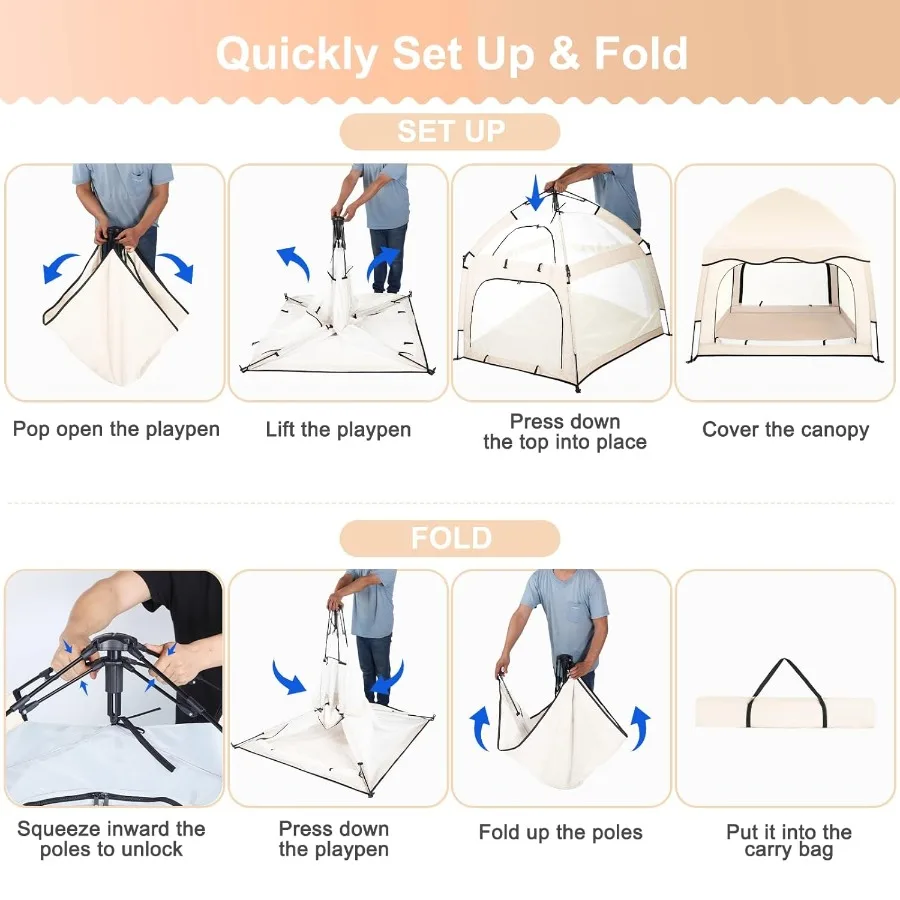 Quickly Set Up & Fold

SET UP

Pop open the playpen

Lift the playpen

Press down the top into place

Cover the canopy

FOLD

Squeeze inward the poles to unlock

Press down the playpen

Fold up the poles

Put it into the carry bag