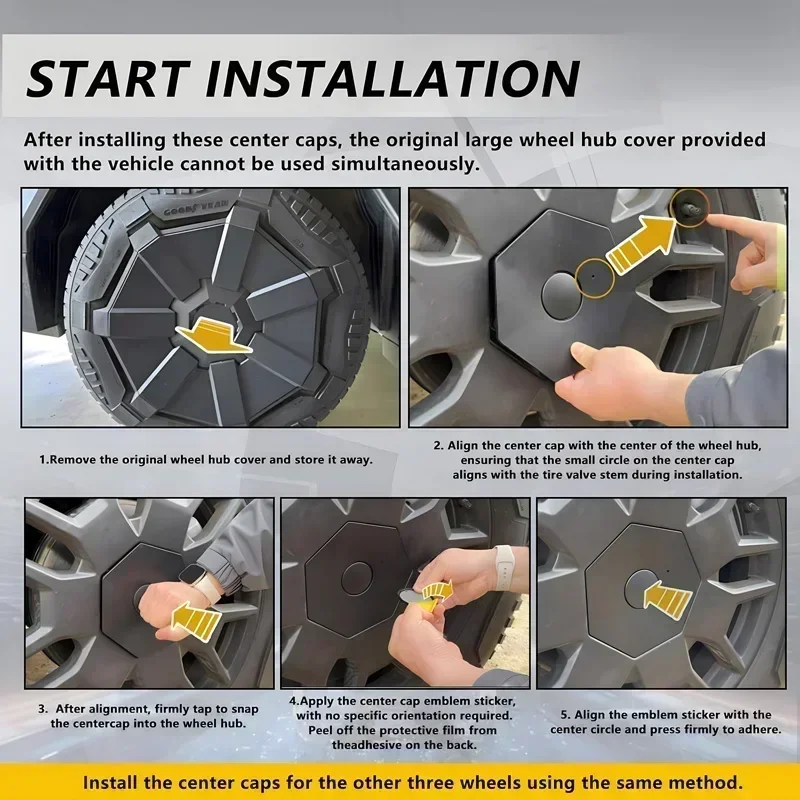 START INSTALLATION

After installing these center caps, the original large wheel hub cover provided with the vehicle cannot be used simultaneously.

GOODYEAR

1.Remove the original wheel hub cover and store it away.

2. Align the center cap with the center of the wheel hub, ensuring that the small circle on the center cap aligns with the tire valve stem during installation.

3. After alignment, firmly tap to snap the centercap into the wheel hub.

4.Apply the center cap emblem sticker, with no specific orientation required. Peel off the protective film from theadhesive on the back.

5. Align the emblem sticker with the center circle and press firmly to adhere.

Install the center caps for the other three wheels using the same method.