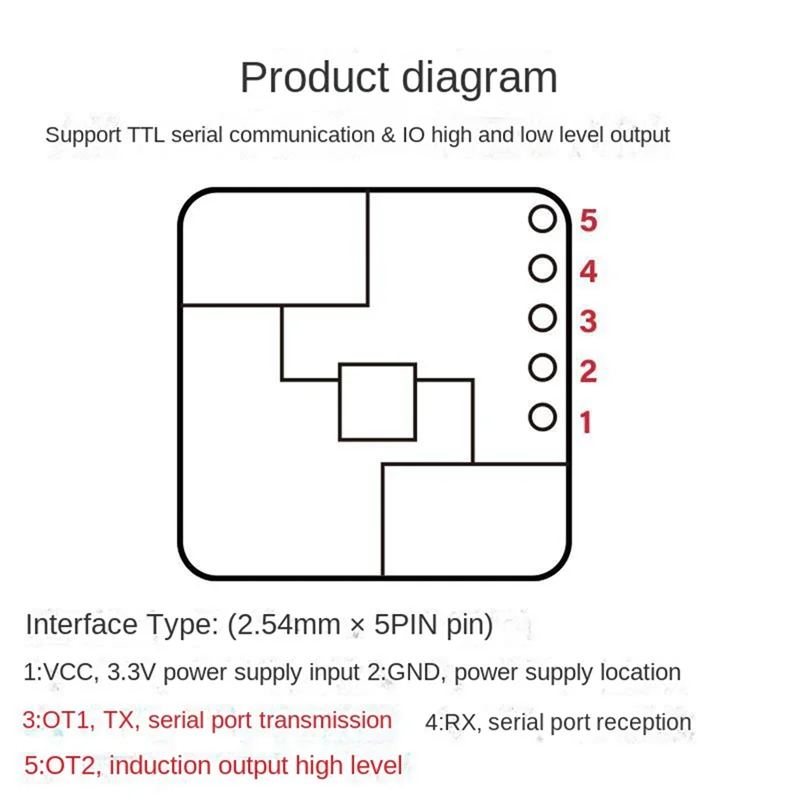 Product diagram

Support TTL serial communication & IO high and low level output

5
4
3
2
1

Interface Type: (2.54mm × 5PIN pin)

1:VCC, 3.3V power supply input 2:GND, power supply location

3:OT1, TX, serial port transmission 4:RX, serial port reception

5:OT2, induction output high level