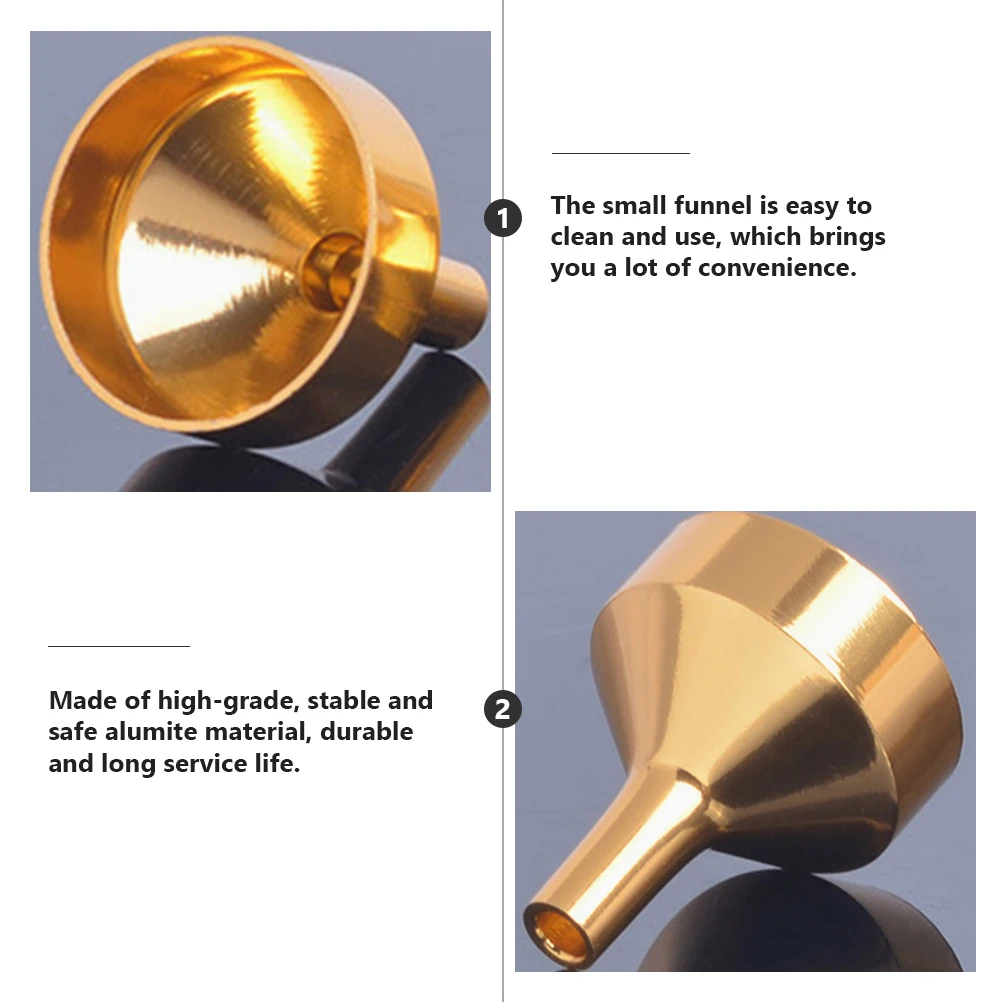 1

The small funnel is easy to clean and use, which brings you a lot of convenience.

Made of high-grade, stable and safe alumite material, durable and long service life.

2