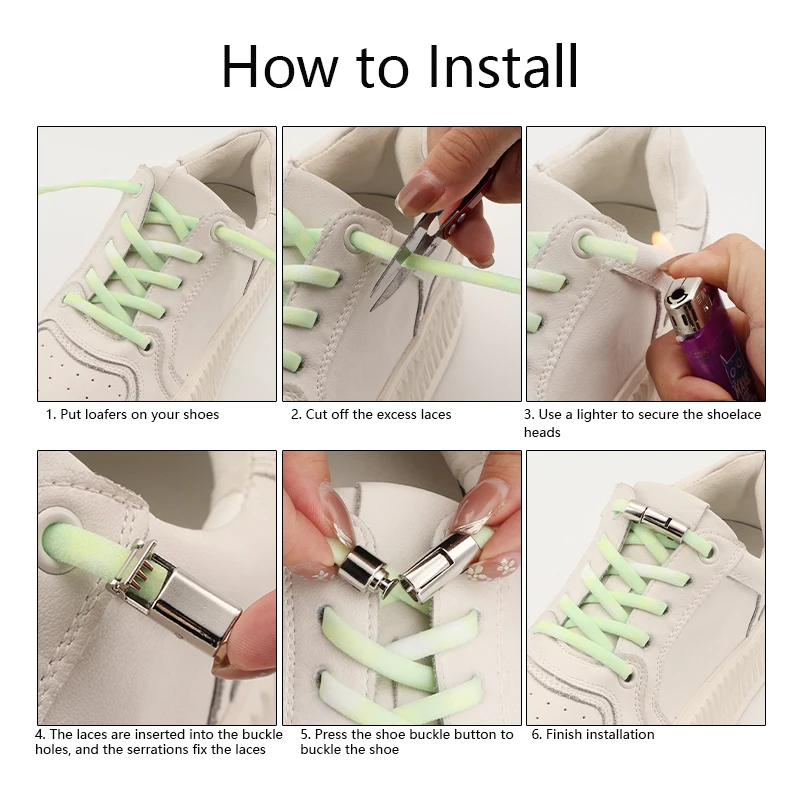 How to Install

1. Put loafers on your shoes

2. Cut off the excess laces

3. Use a lighter to secure the shoelace heads

4. The laces are inserted into the buckle holes, and the serrations fix the laces

5. Press the shoe buckle button to buckle the shoe

6. Finish installation