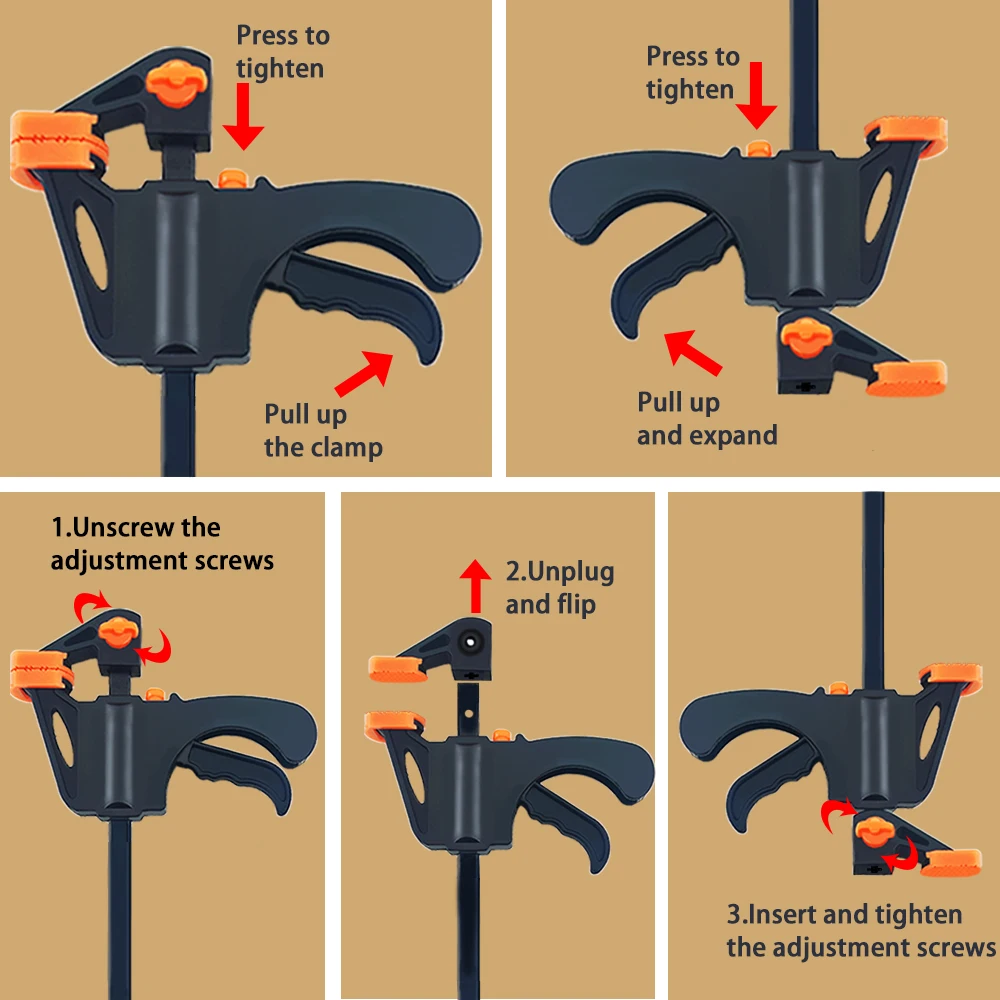 Press to tighten

Pull up the clamp

Press to tighten

Pull up and expand

1.Unscrew the adjustment screws

2.Unplug and flip

3.Insert and tighten the adjustment screws