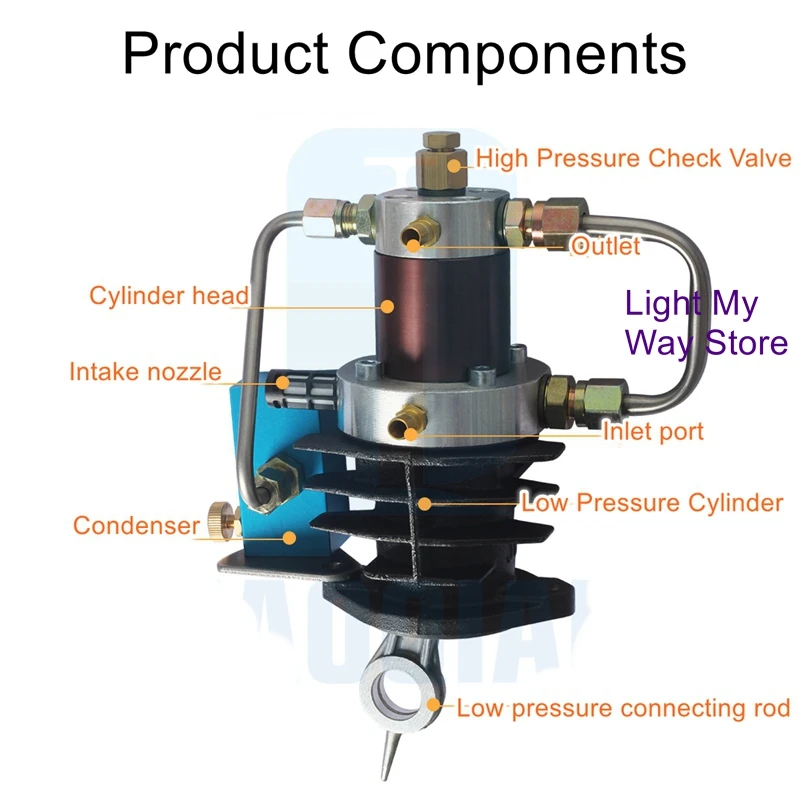 Product Components

High Pressure Check Valve

Outlet

Cylinder head

Light My Way Store

Intake nozzle

Inlet port

Low Pressure Cylinder

Condenser

Low pressure connecting rod