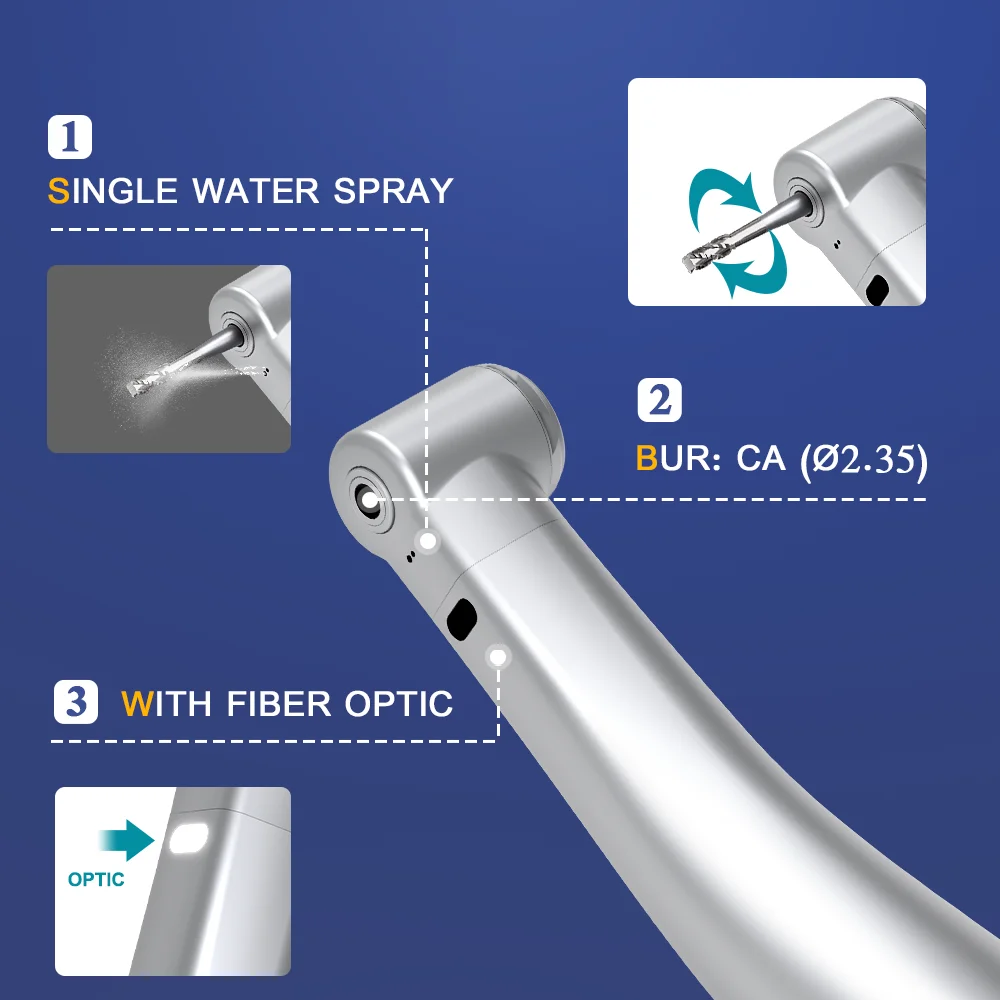 1
SINGLE WATER SPRAY

2
BUR: CA (Ø2.35)

3 WITH FIBER OPTIC

OPTIC