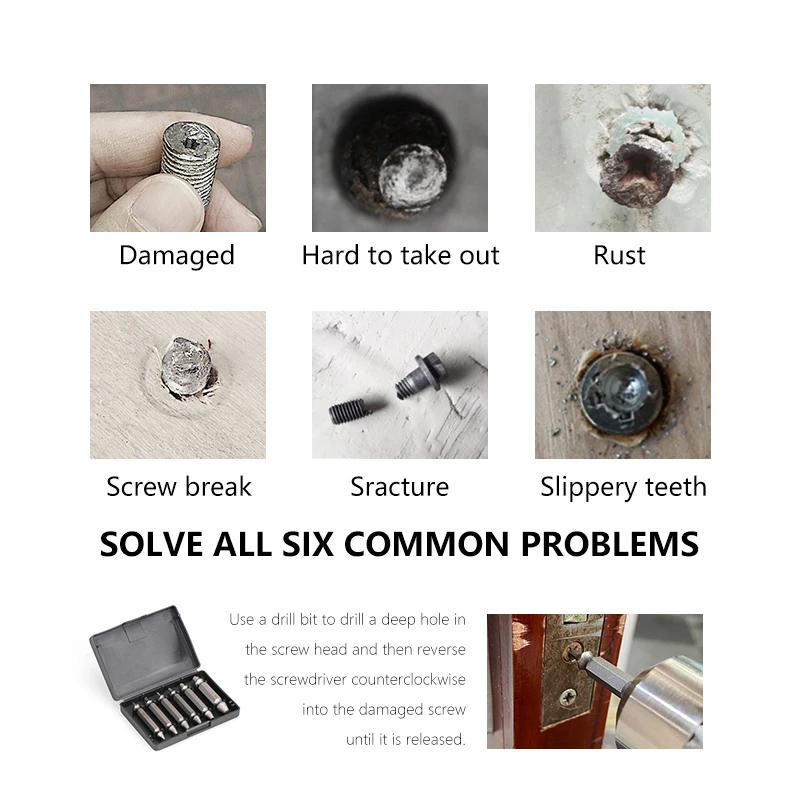 Damaged
Hard to take out
Rust

Screw break
Sracture
Slippery teeth

SOLVE ALL SIX COMMON PROBLEMS

Use a drill bit to drill a deep hole in the screw head and then reverse the screwdriver counterclockwise into the damaged screw until it is released.